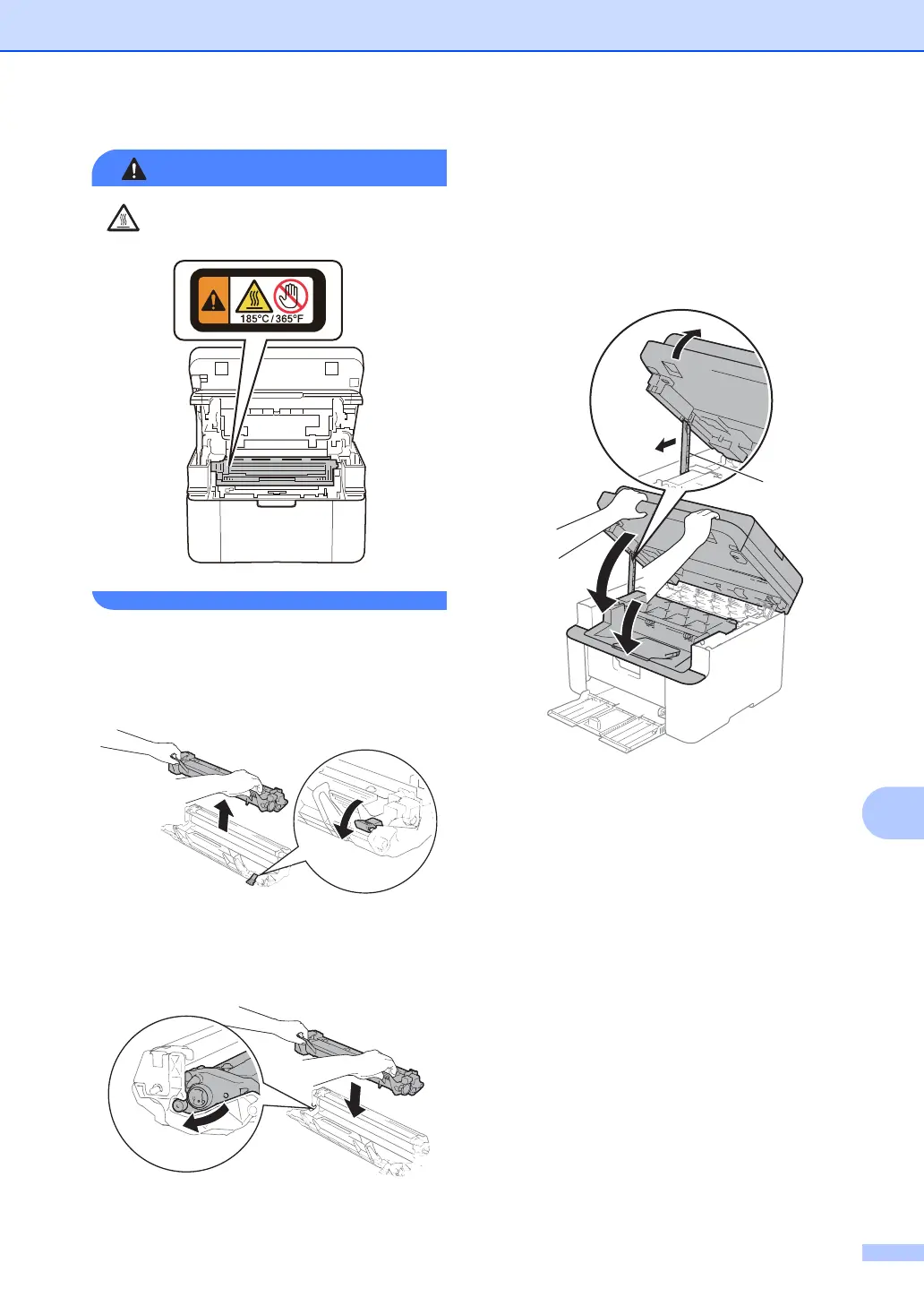 185°C / 365°F