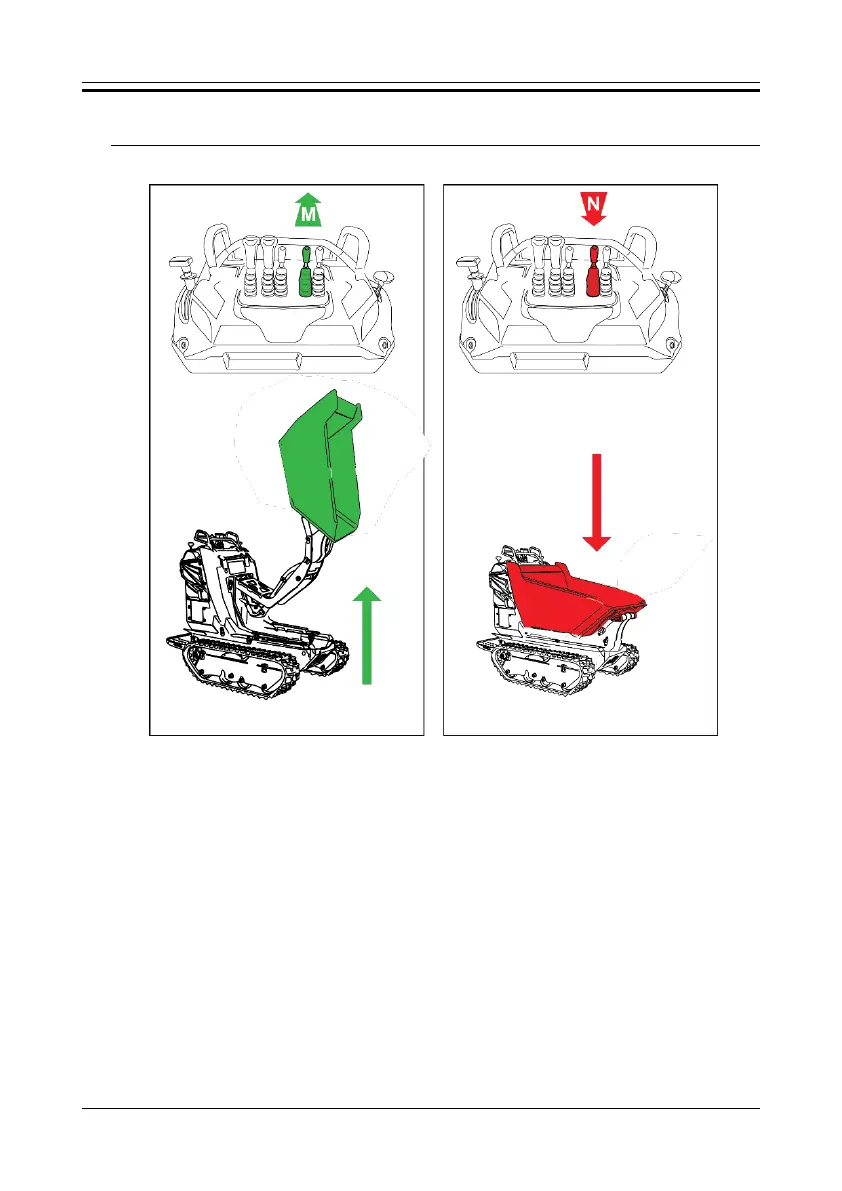 M

N