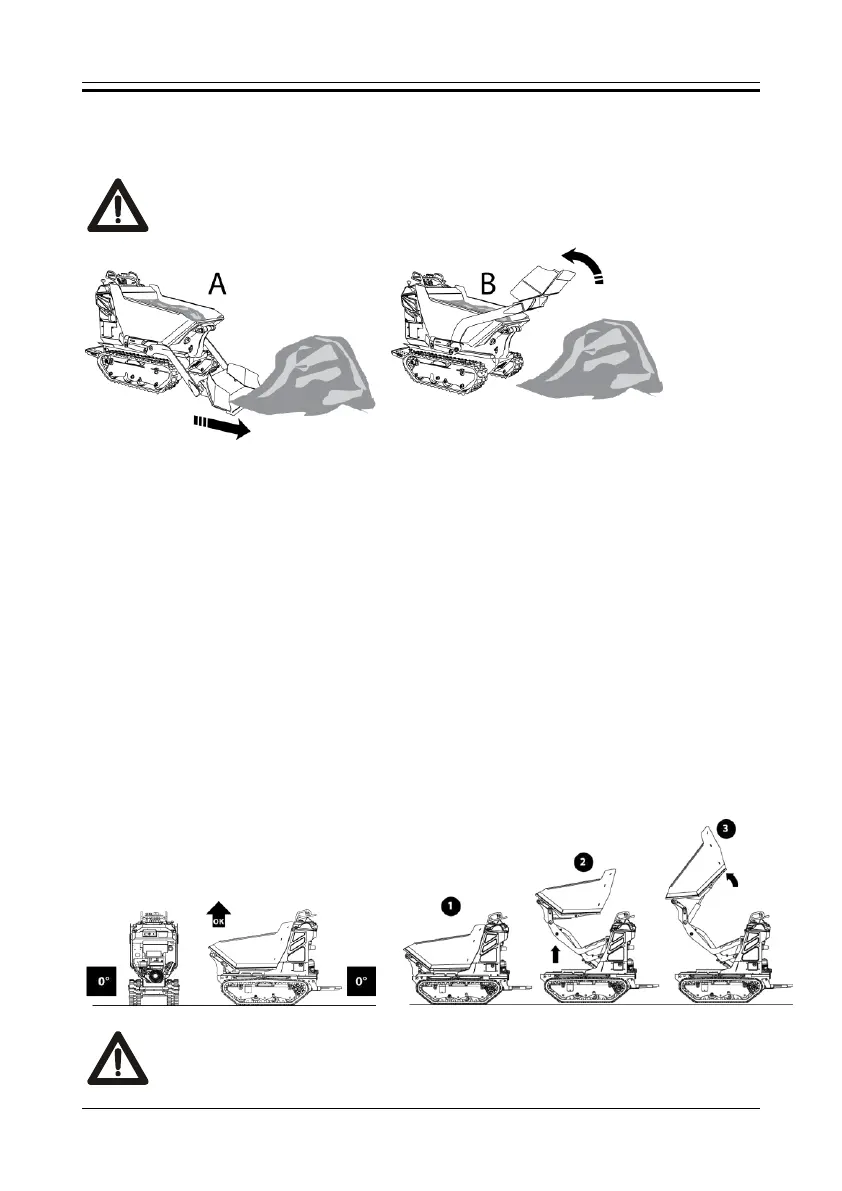 A

B

OK

0°

0°

1

2

3