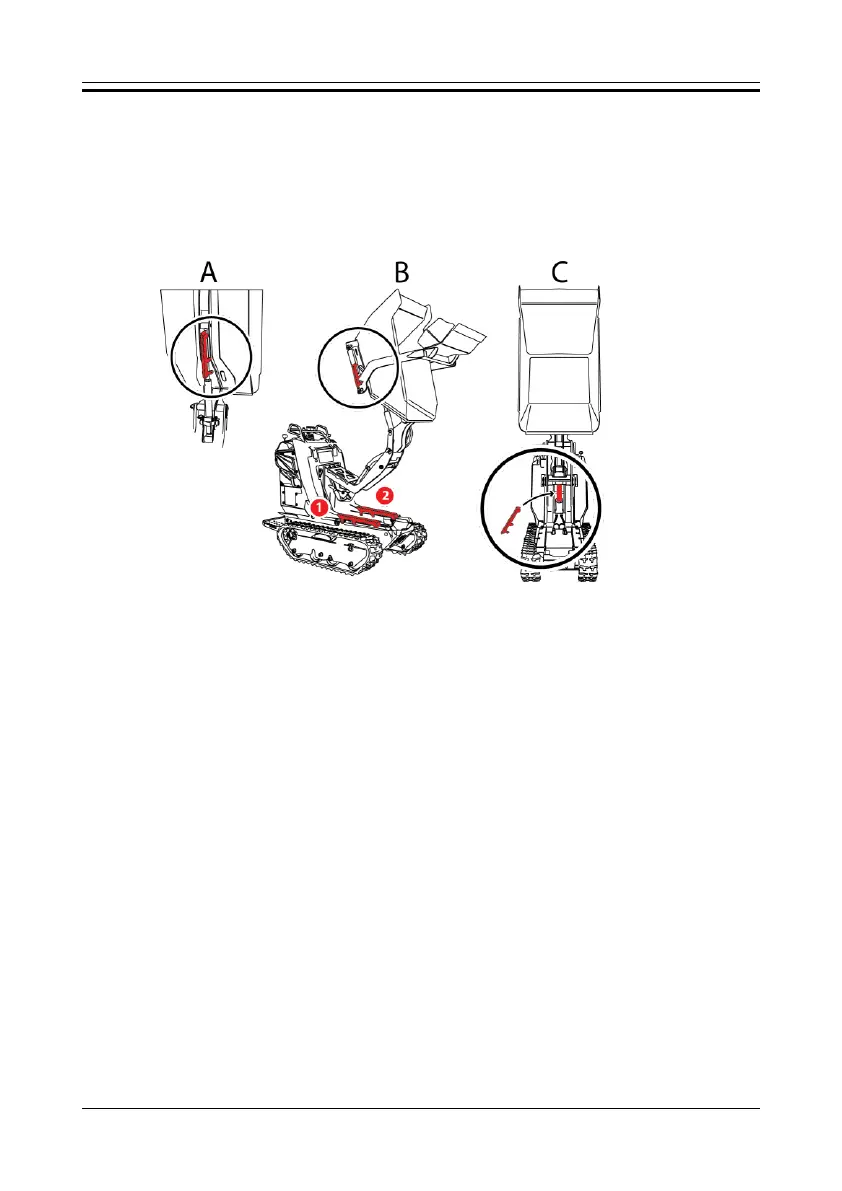 A

B

C

1

2