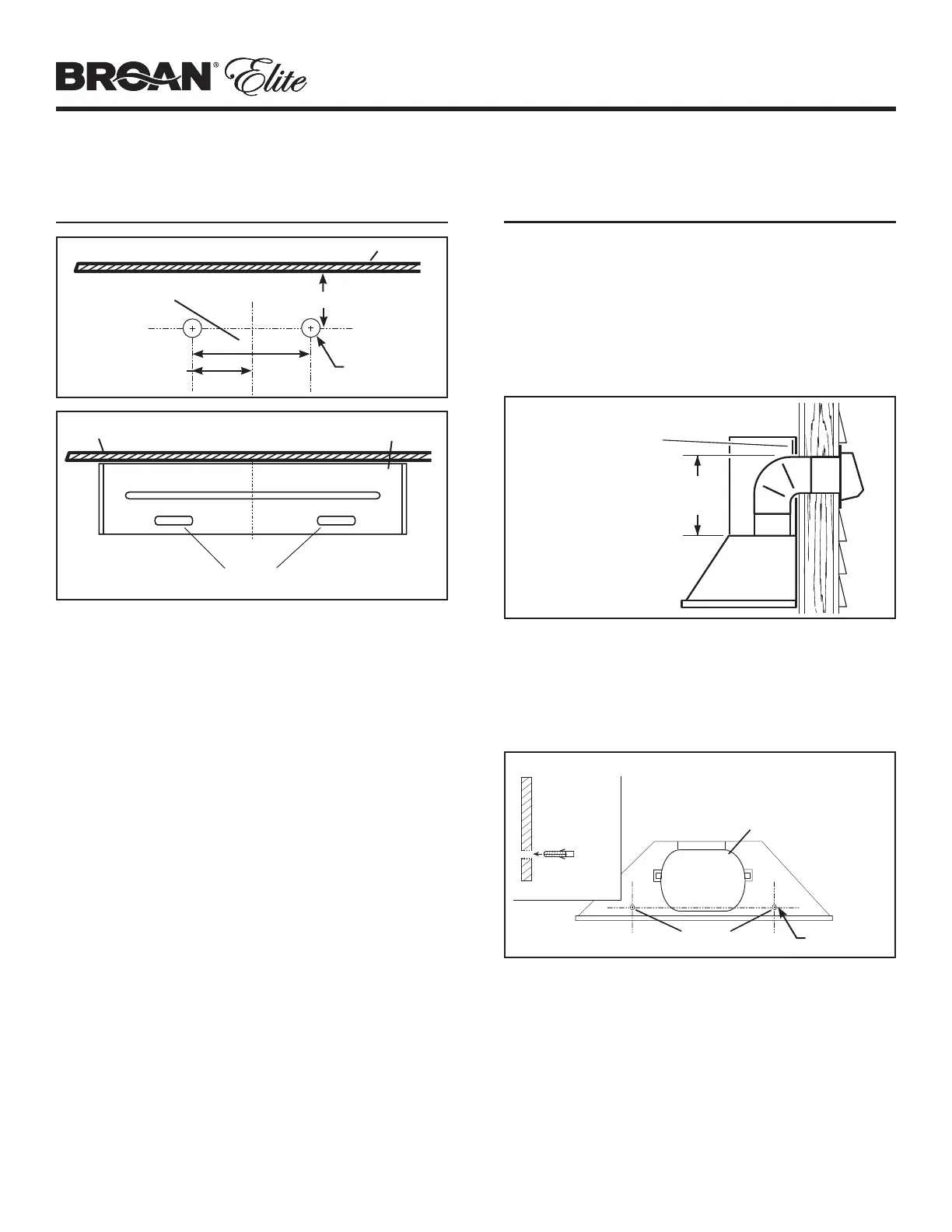 BROAN® Elite