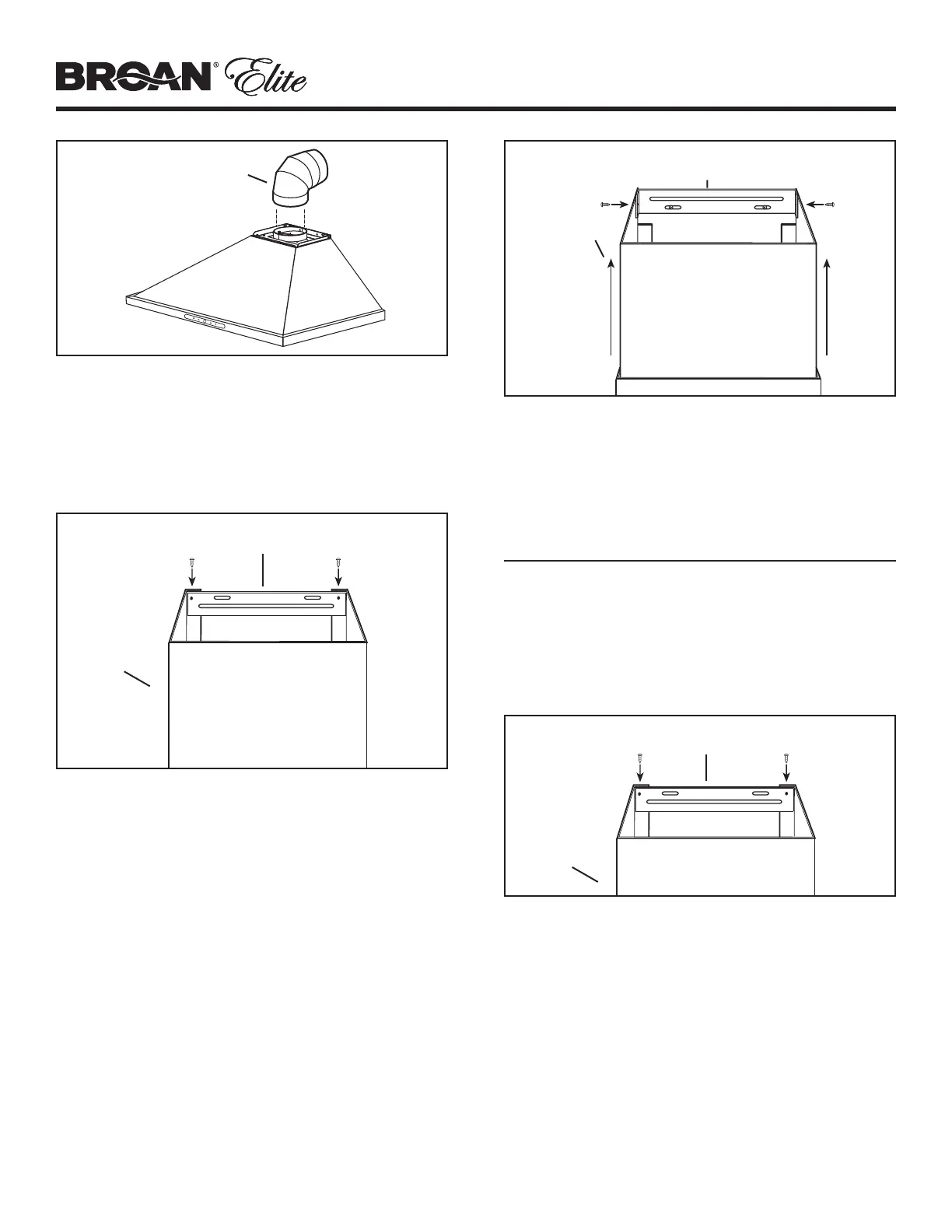 BROAN® Elite