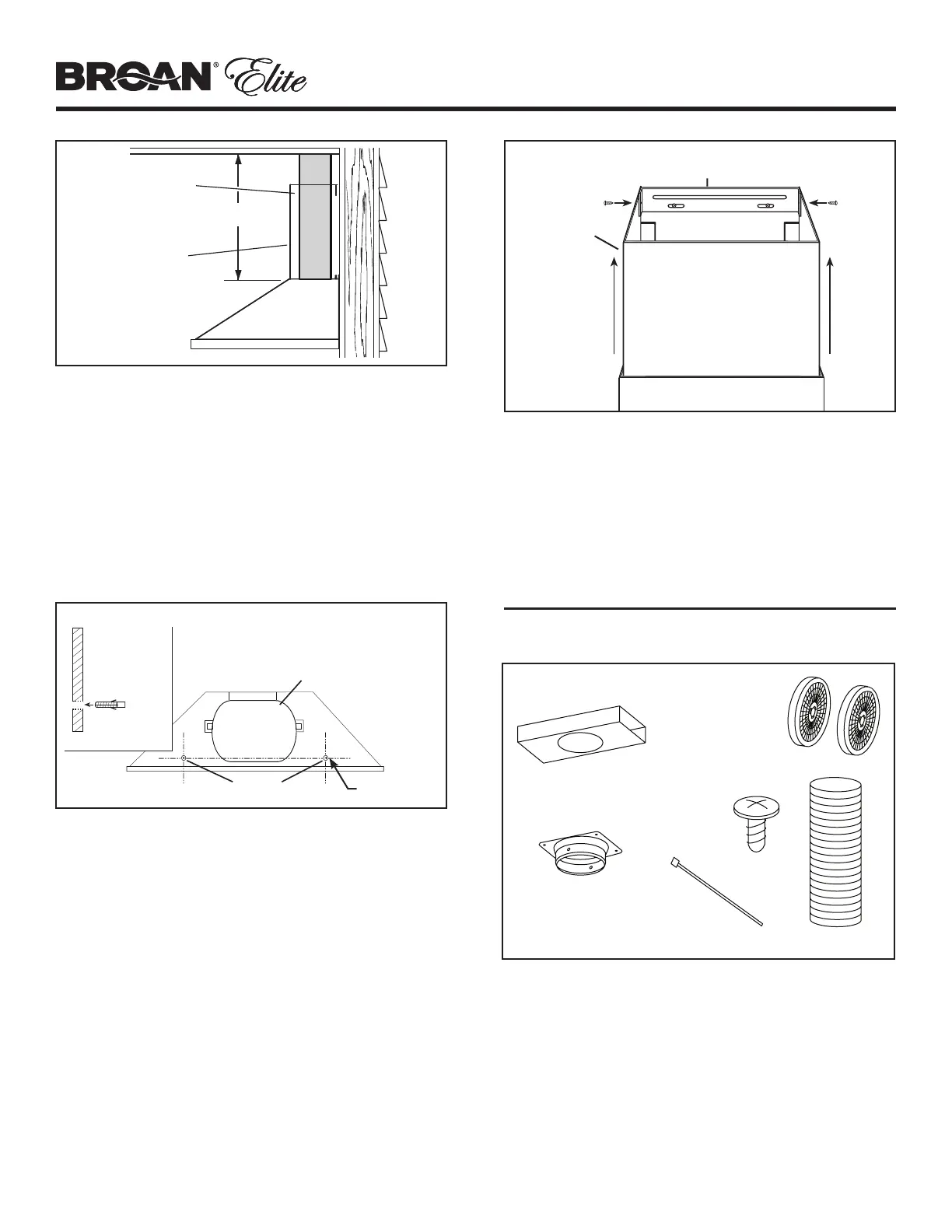 BROAN® Elite