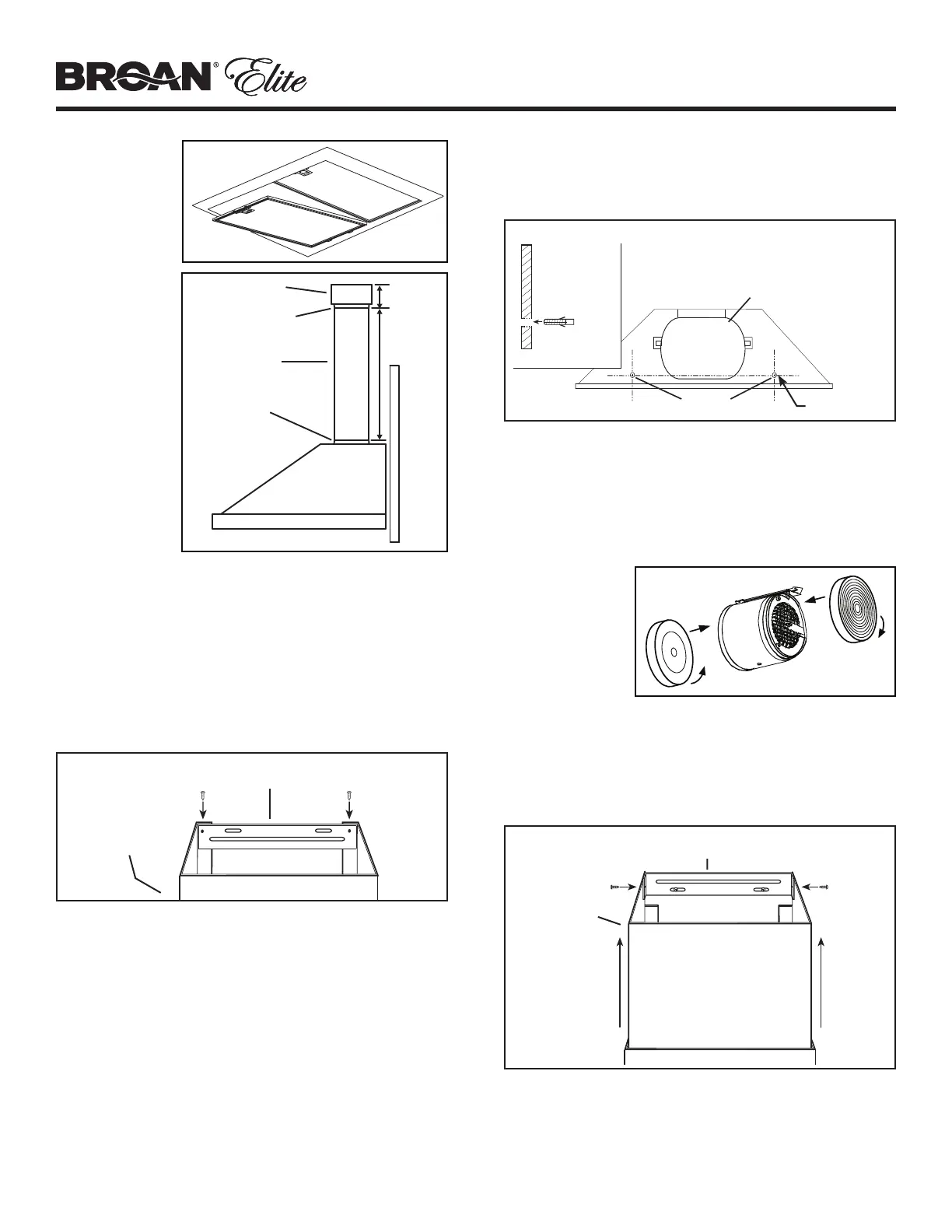 BROAN® Elite