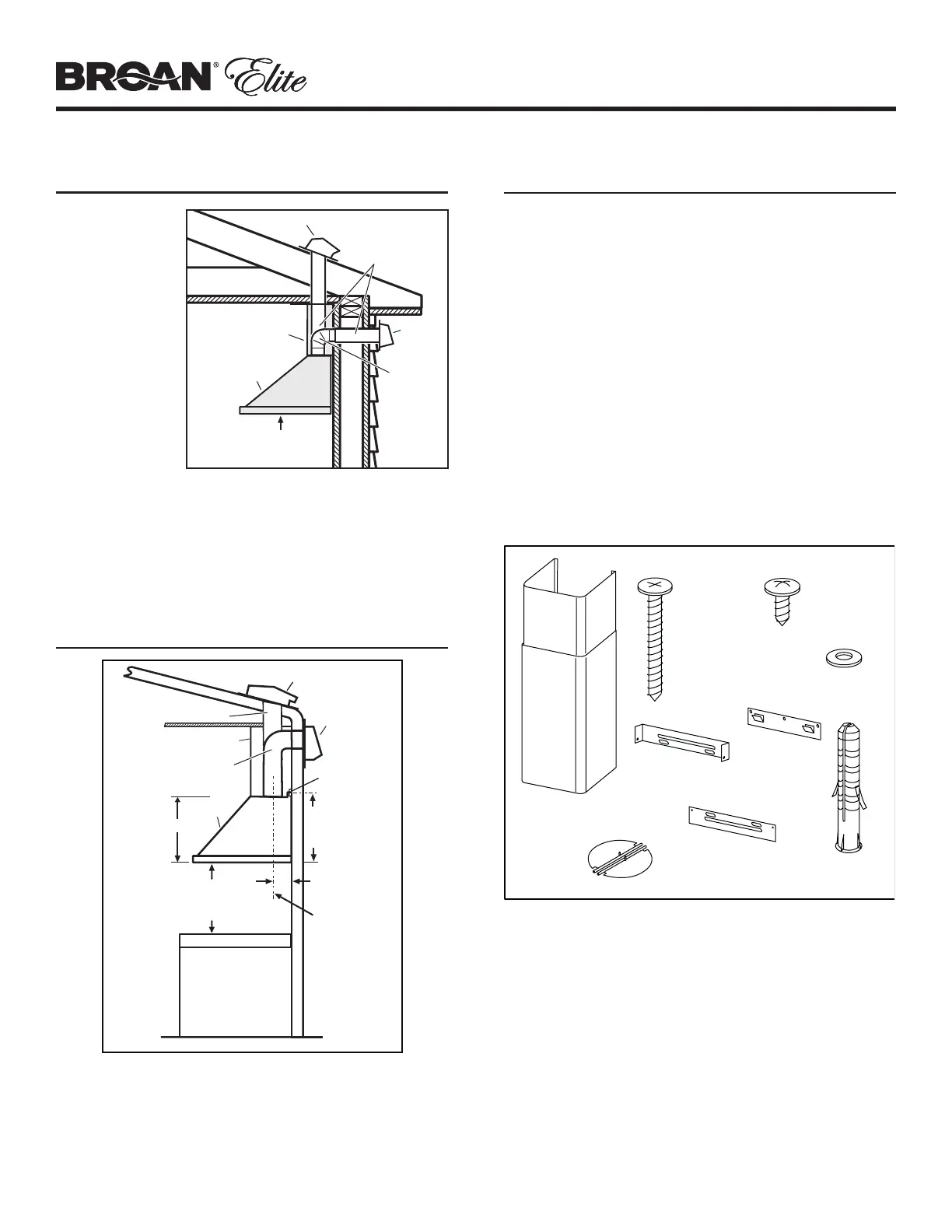 BROAN® Elite