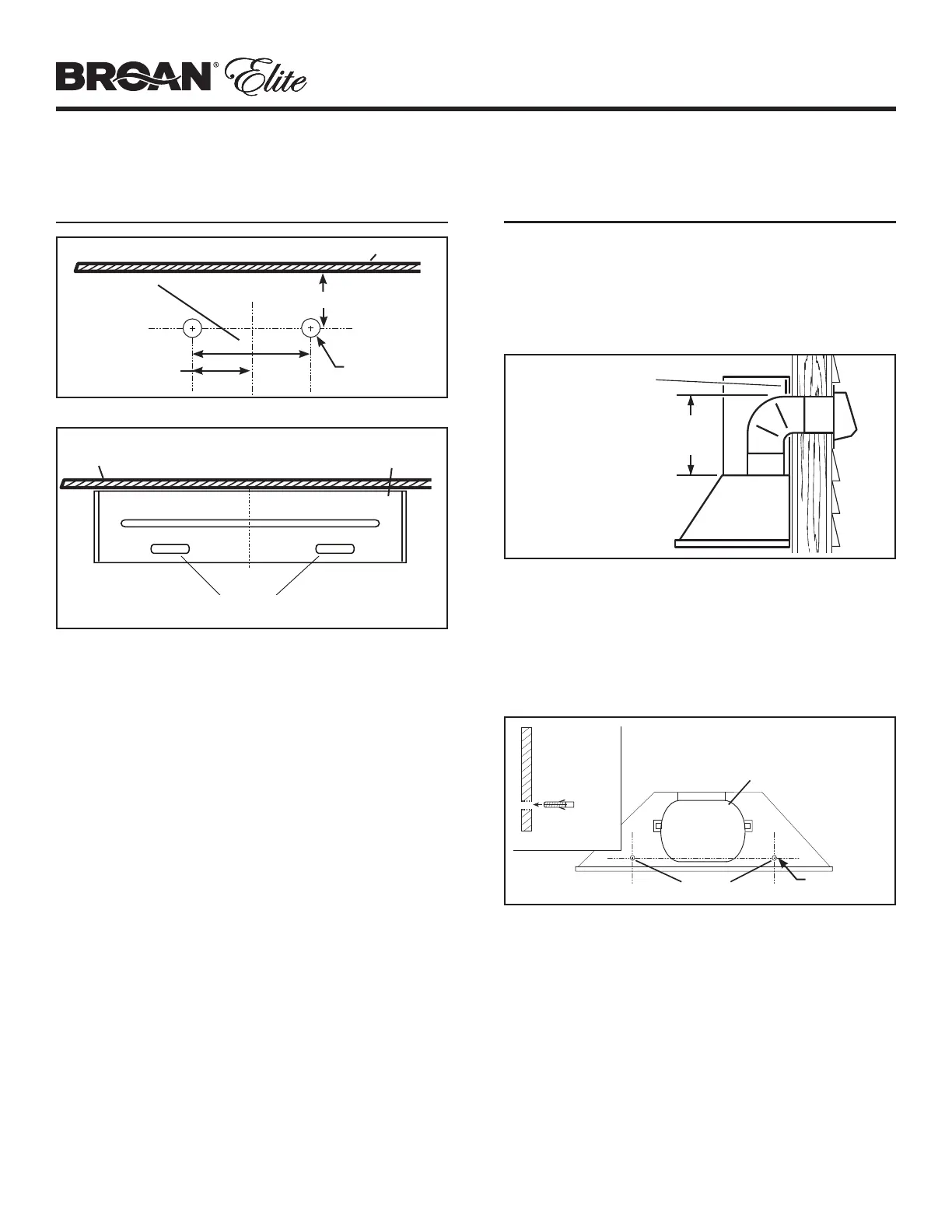 BROAN® Elite