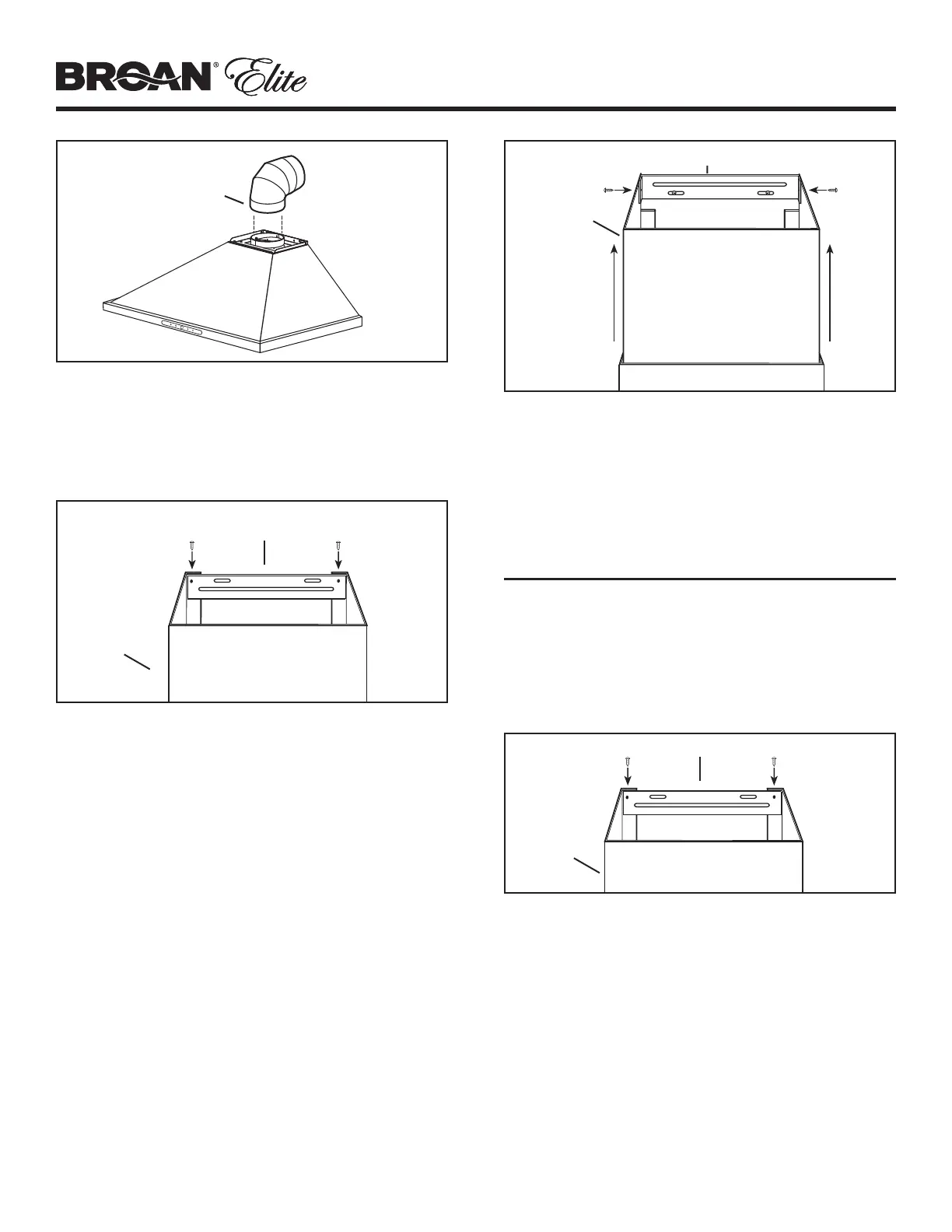 BROAN® Elite