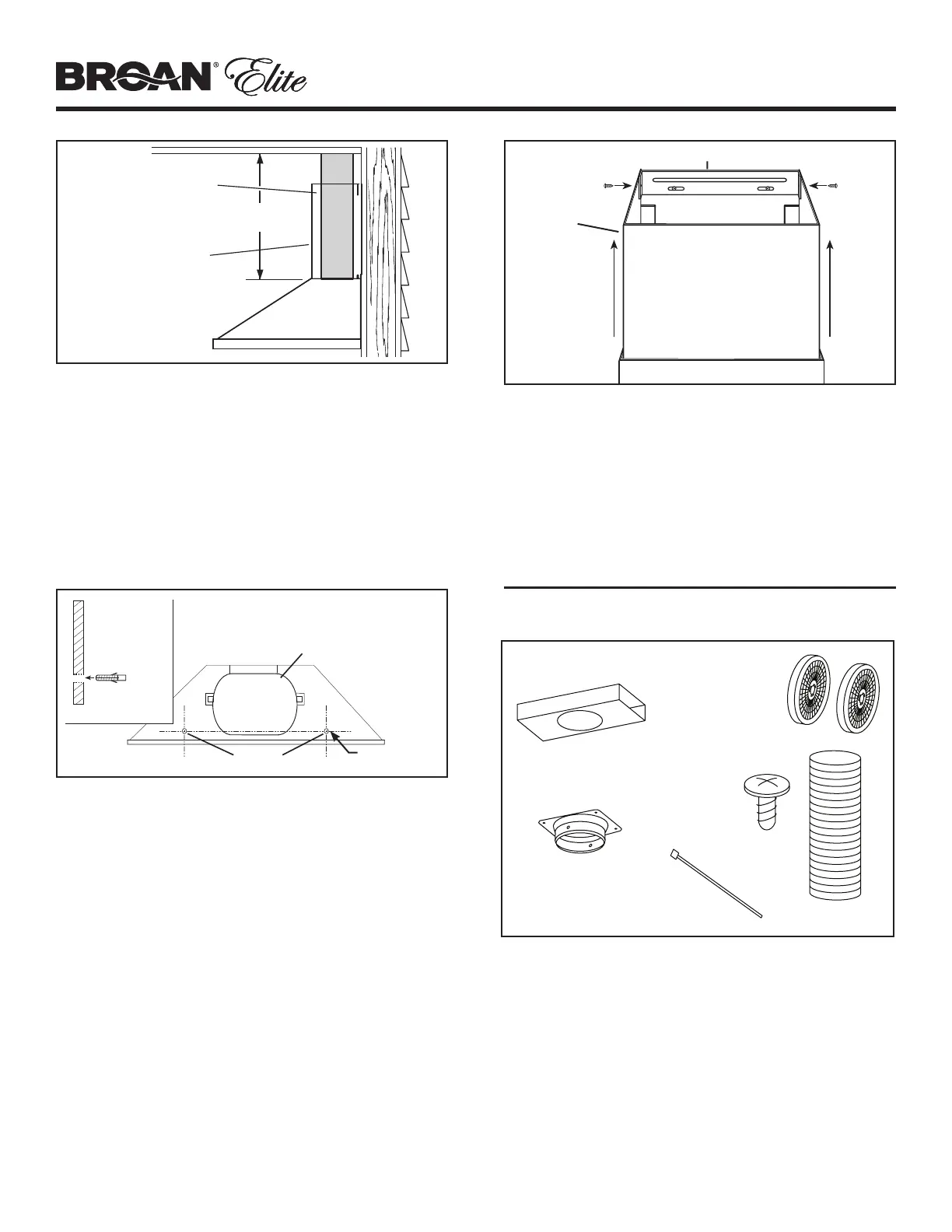 BROAN® Elite