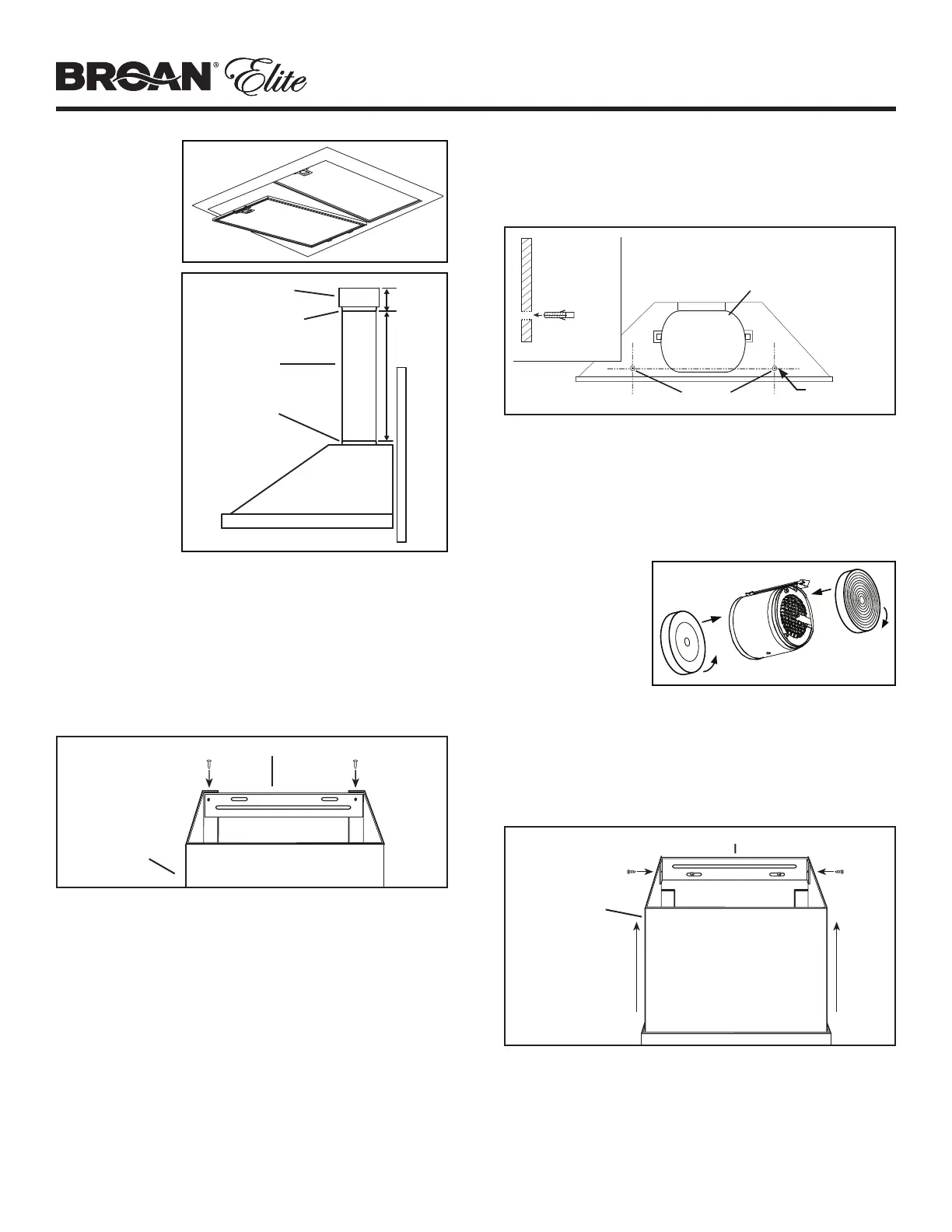 BROAN® Elite