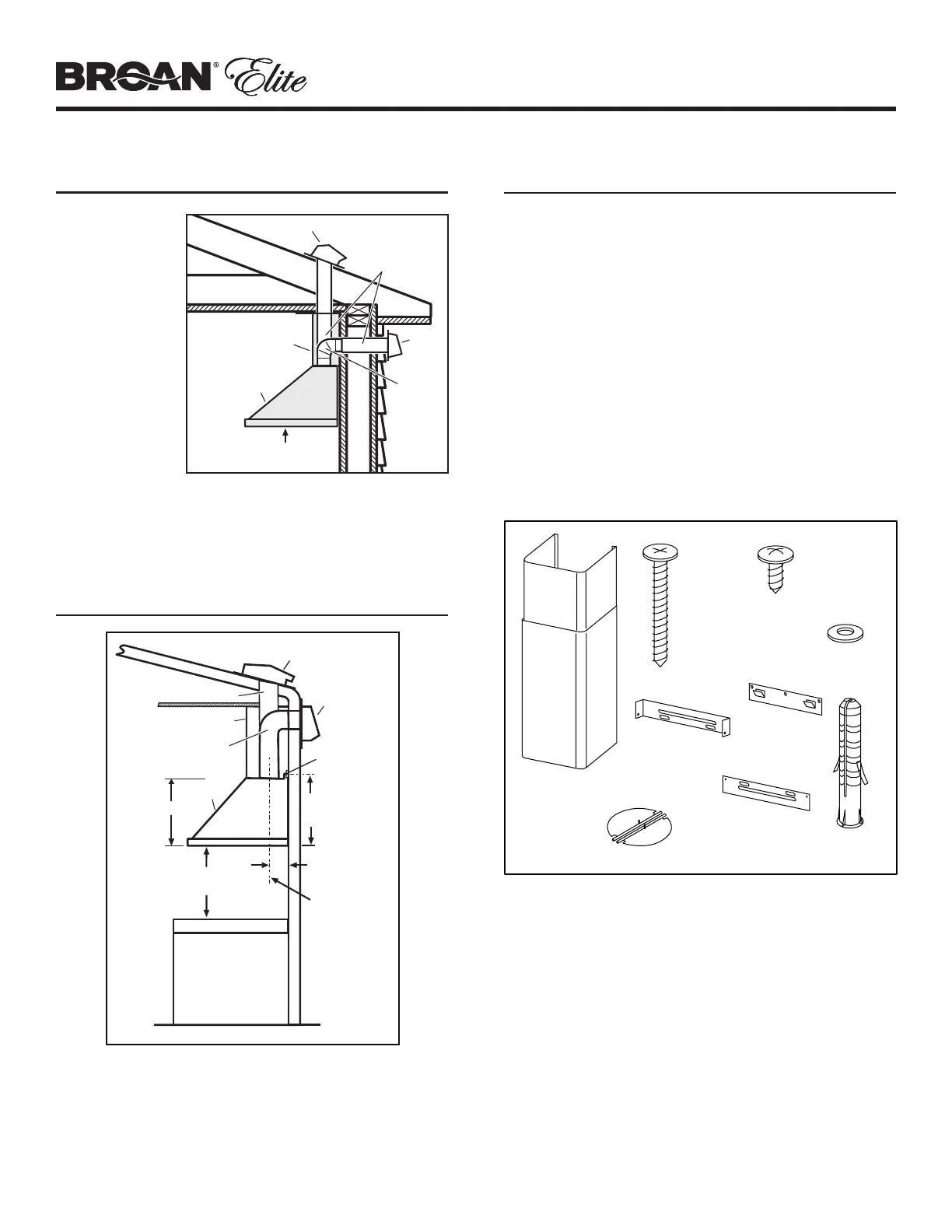 BROAN® Elite