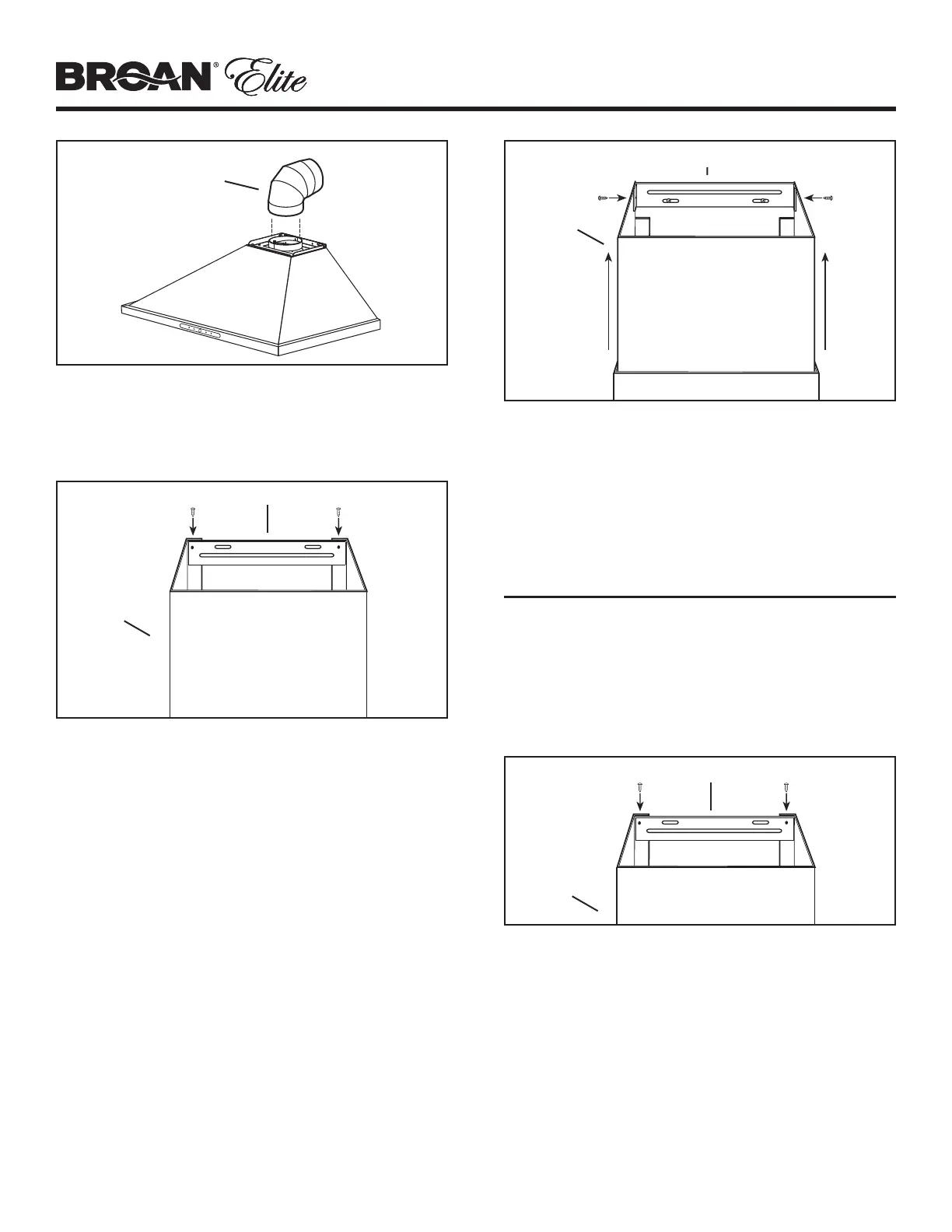 BROAN® Elite