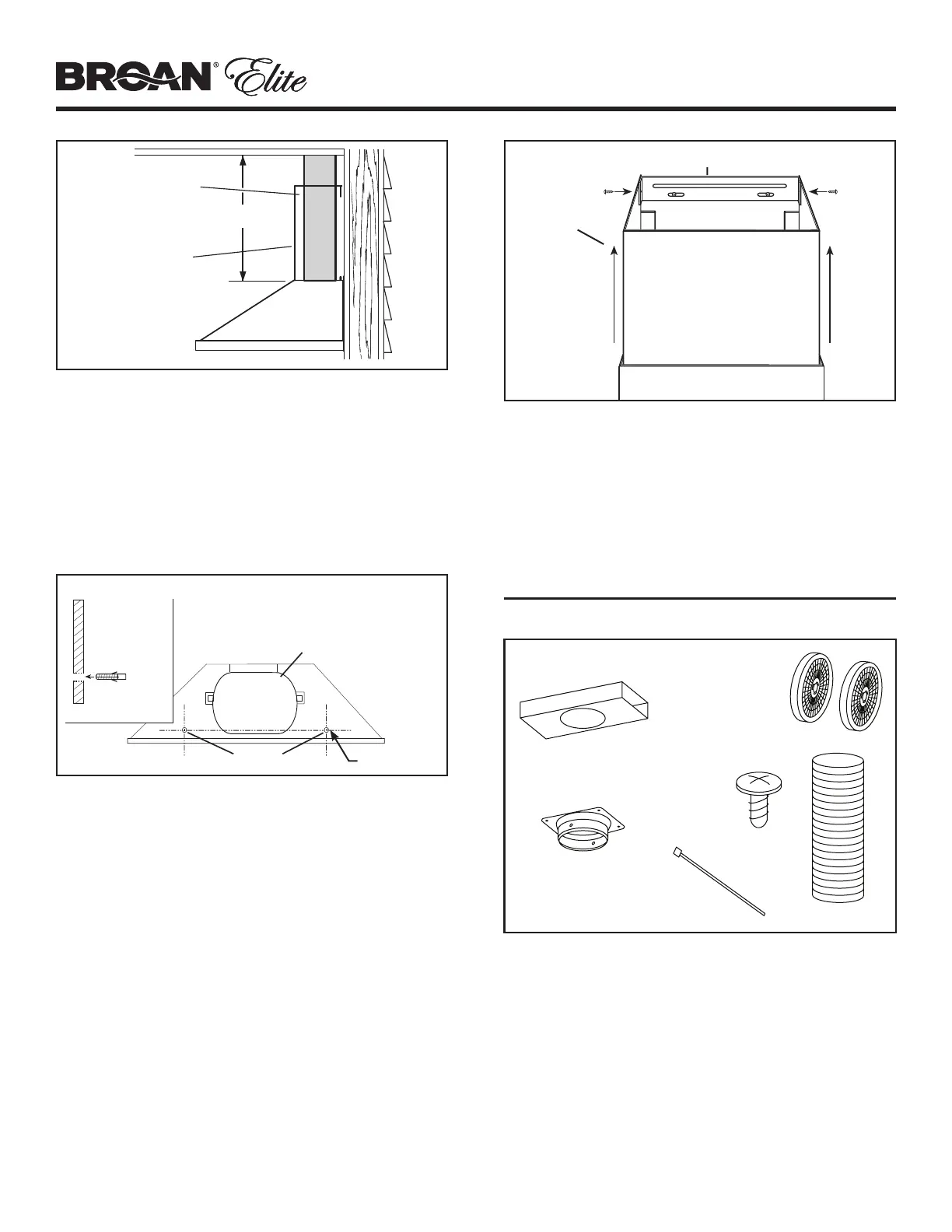 BROAN® Elite