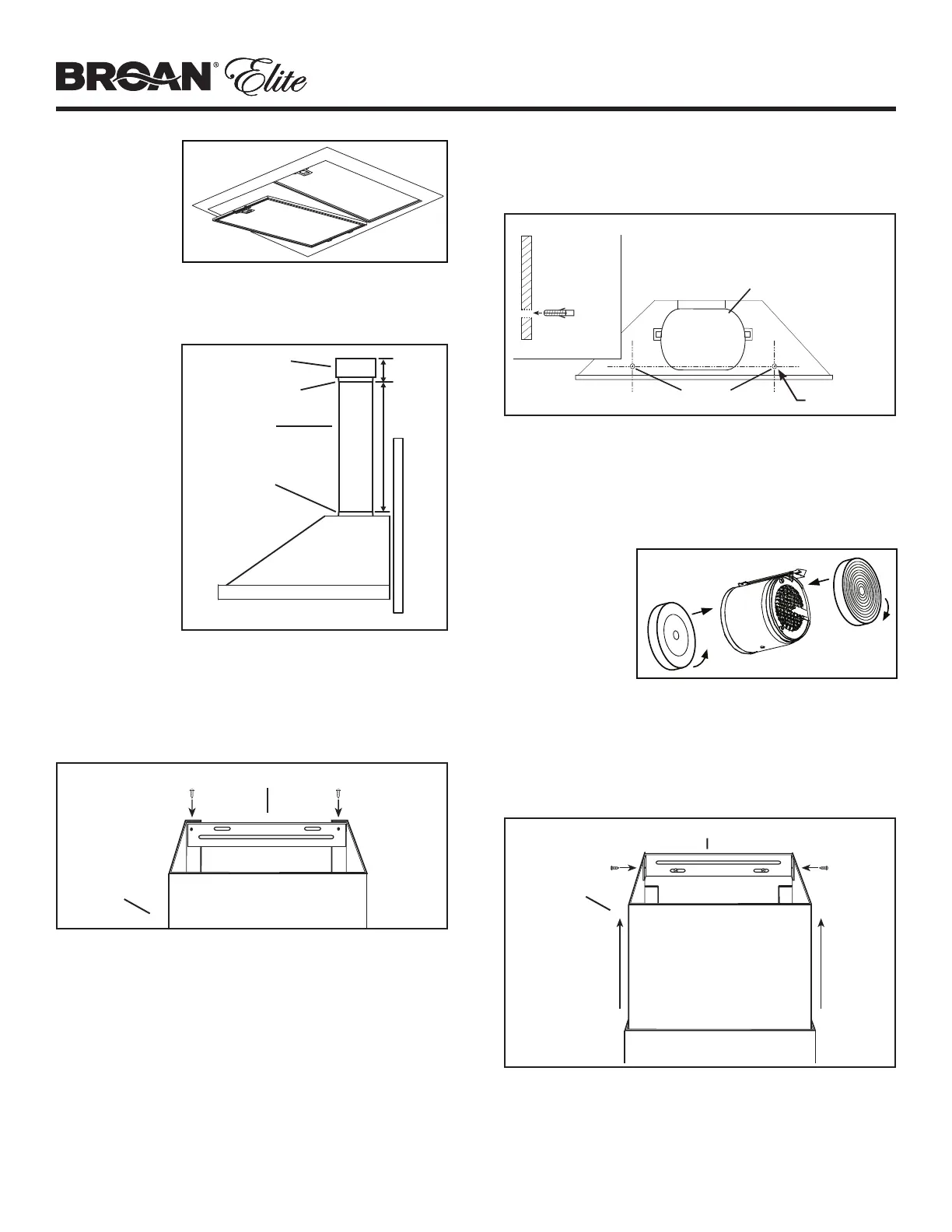 BROAN® Elite