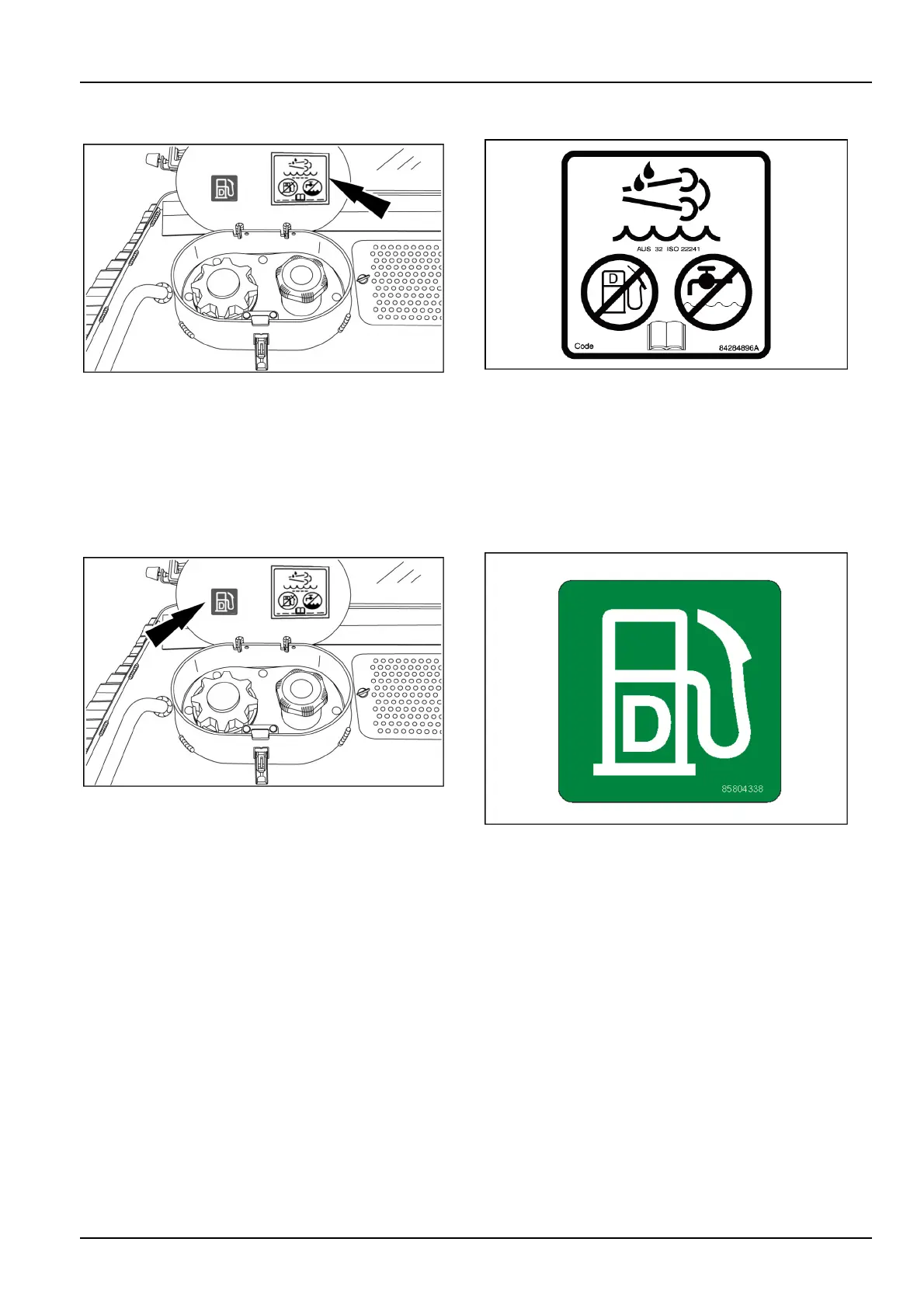 AUS 32 ISO 22241

D

Code

84284896A

D

85804338