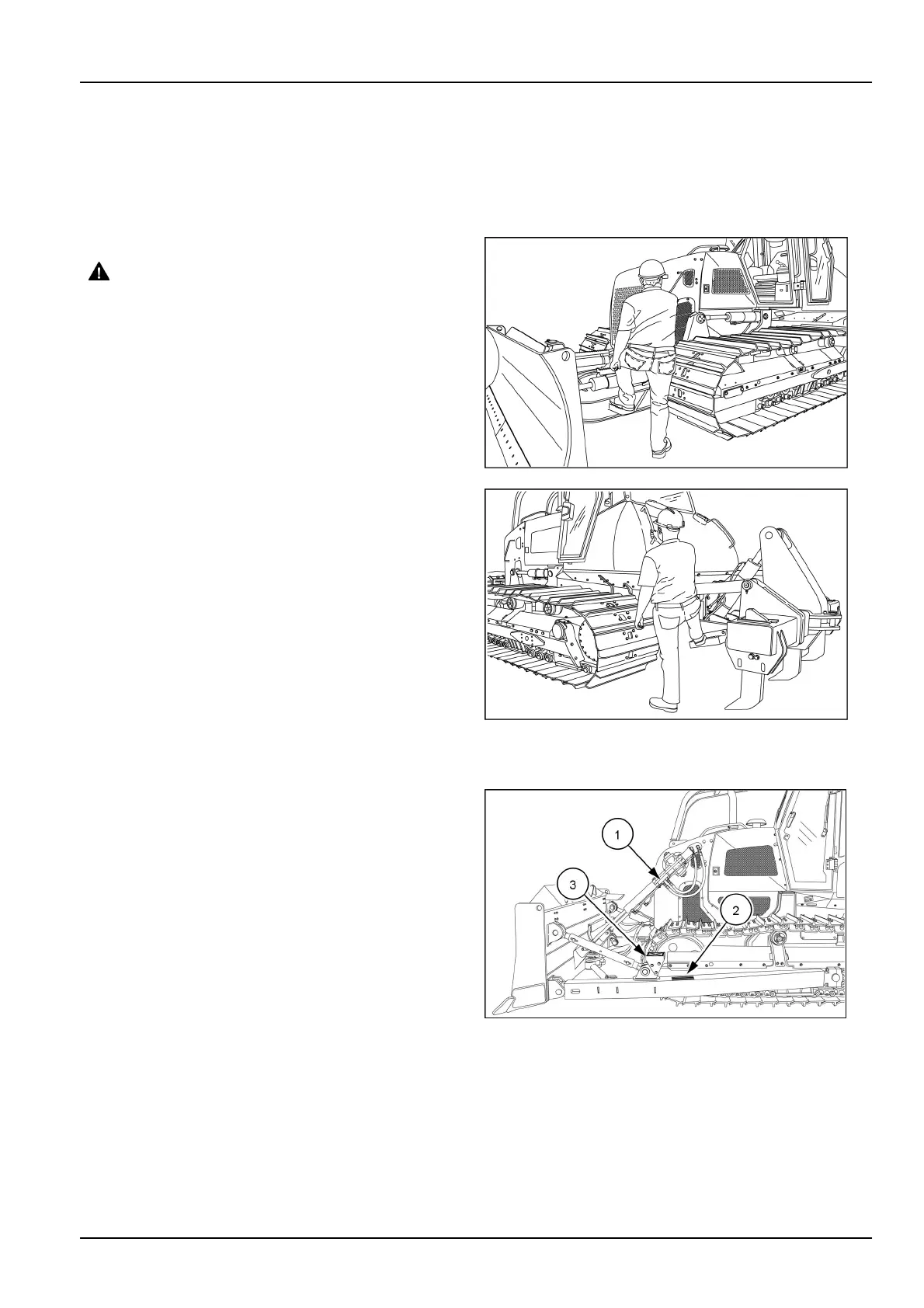 1

3

2