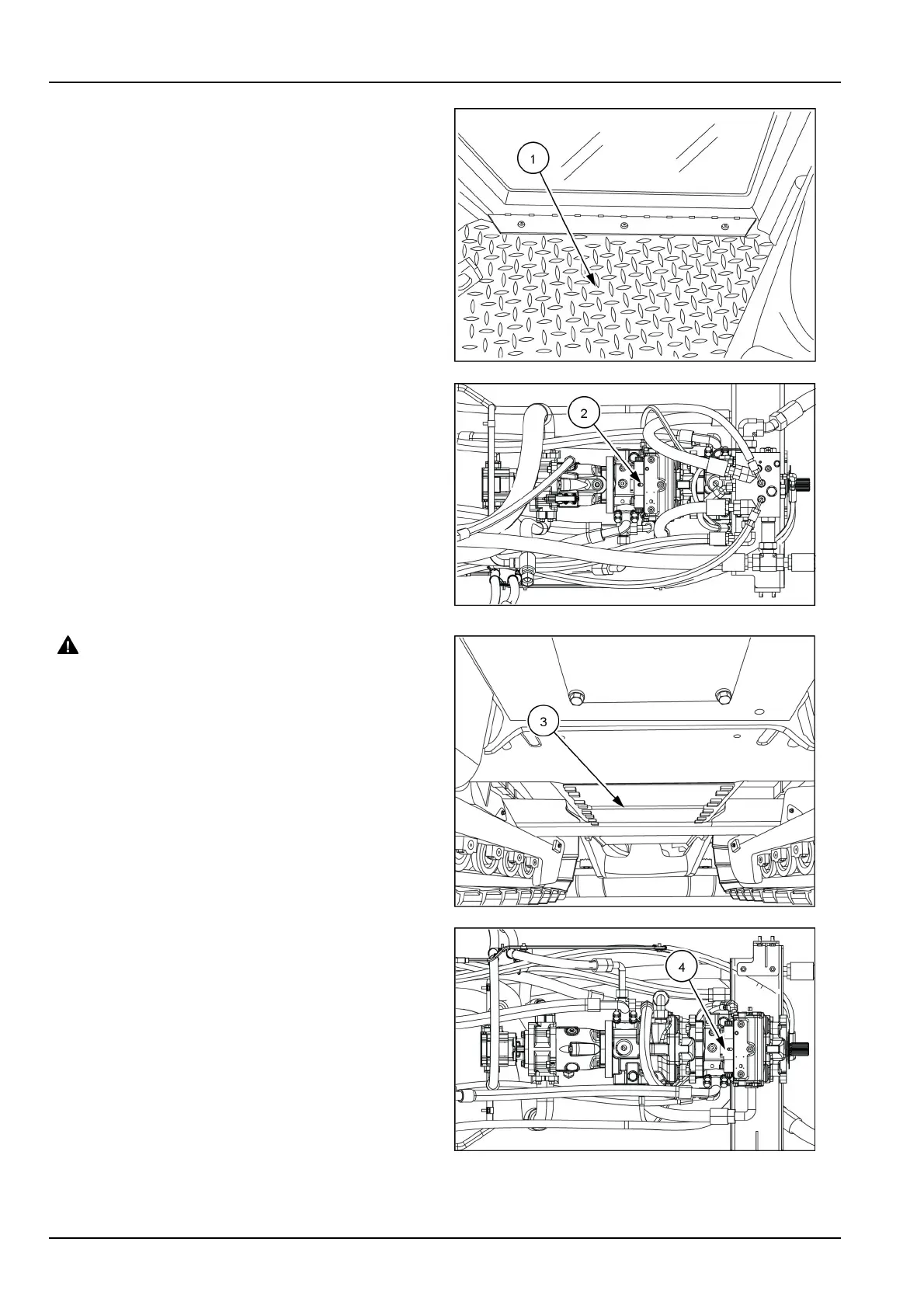 1

2

3

4