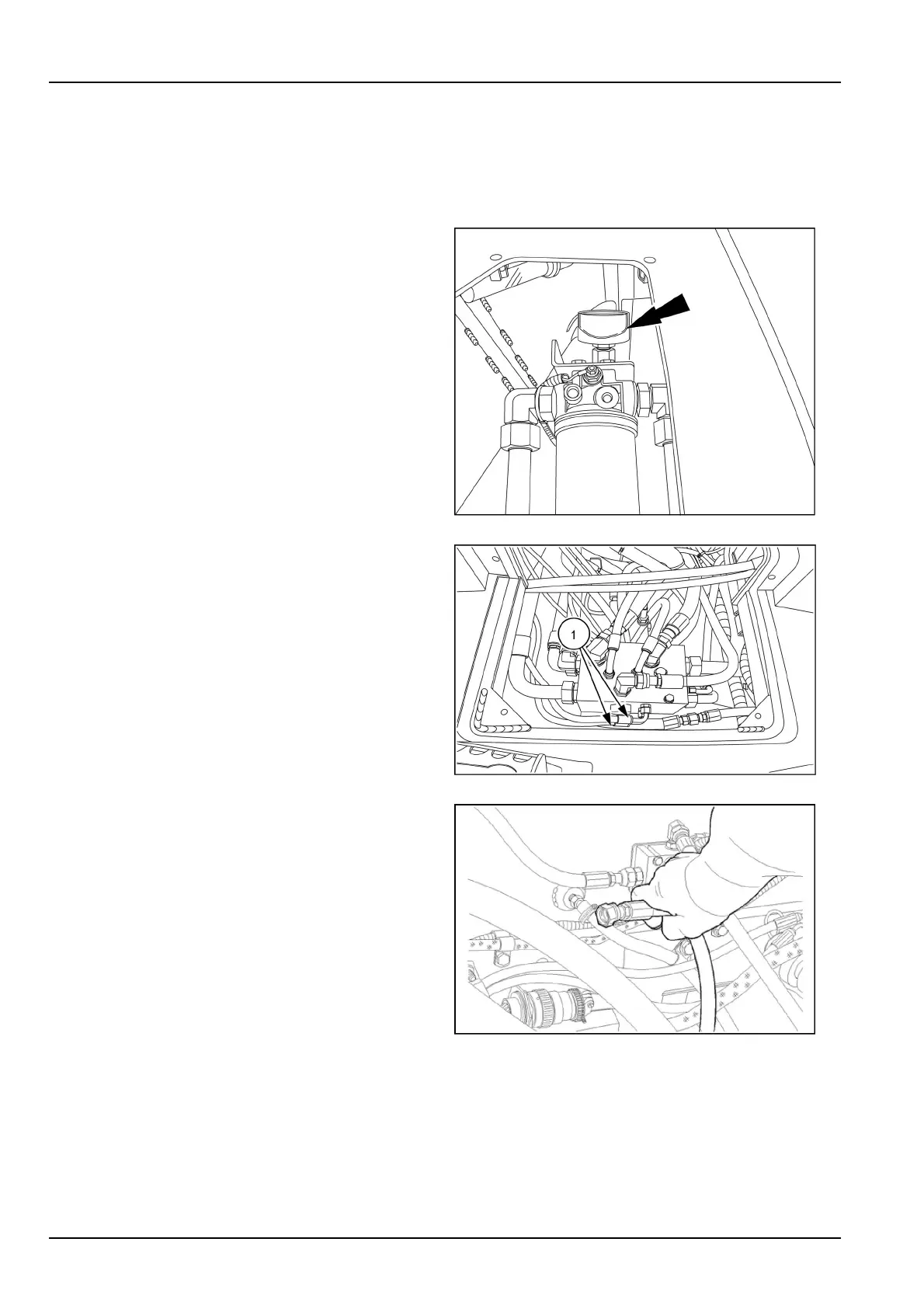 1