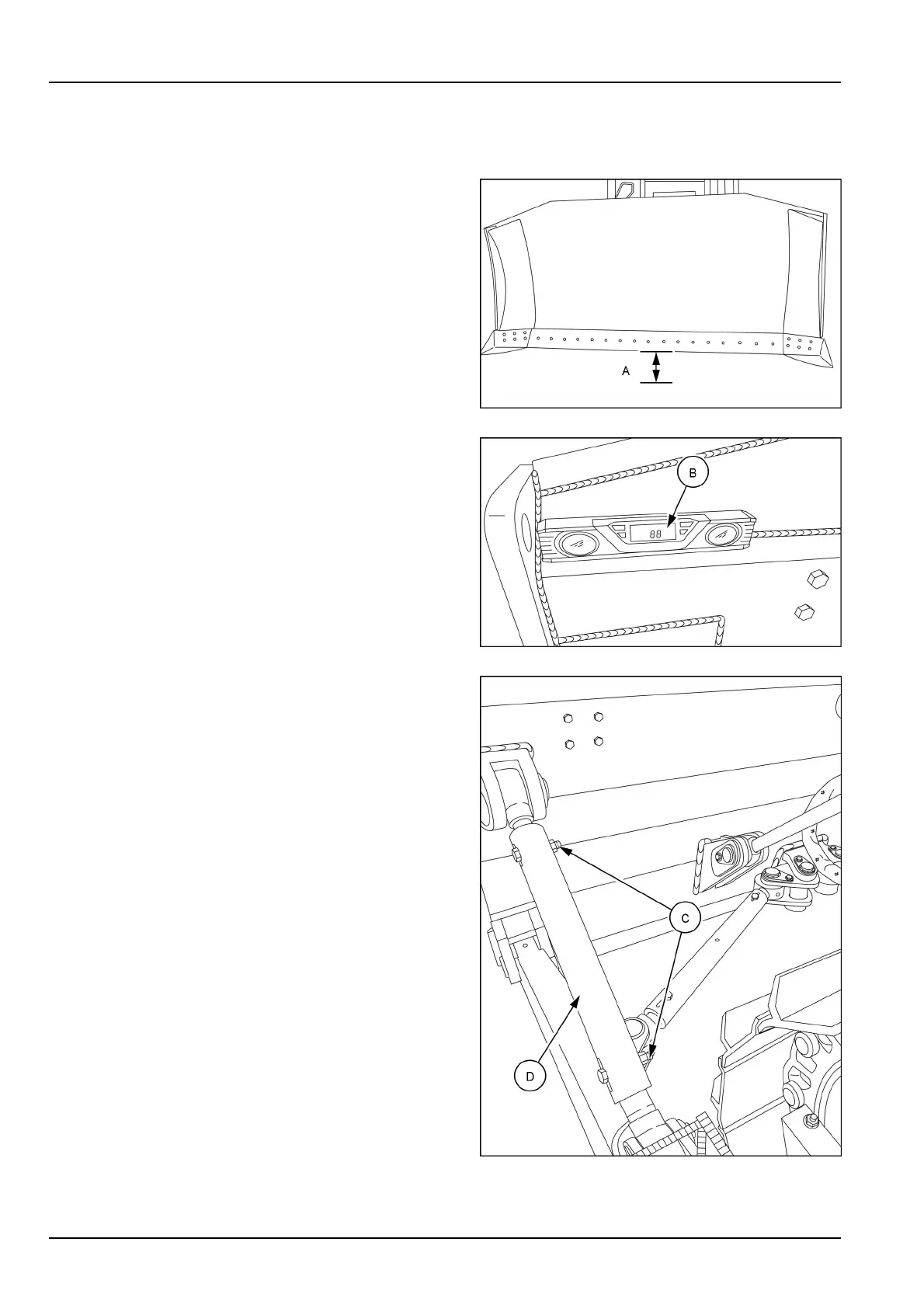 A

B

88

C

D