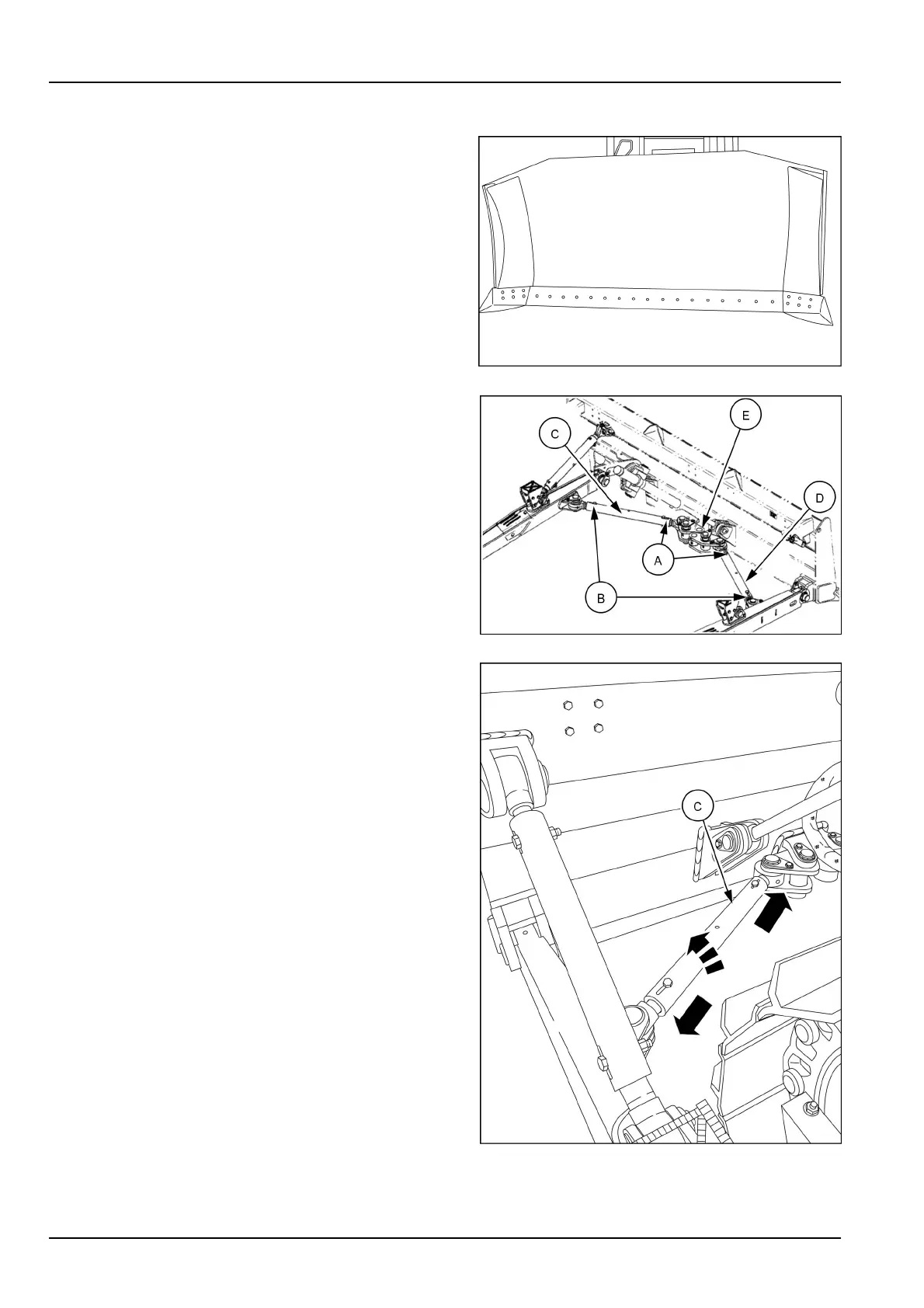 C

E

D

A

B

C