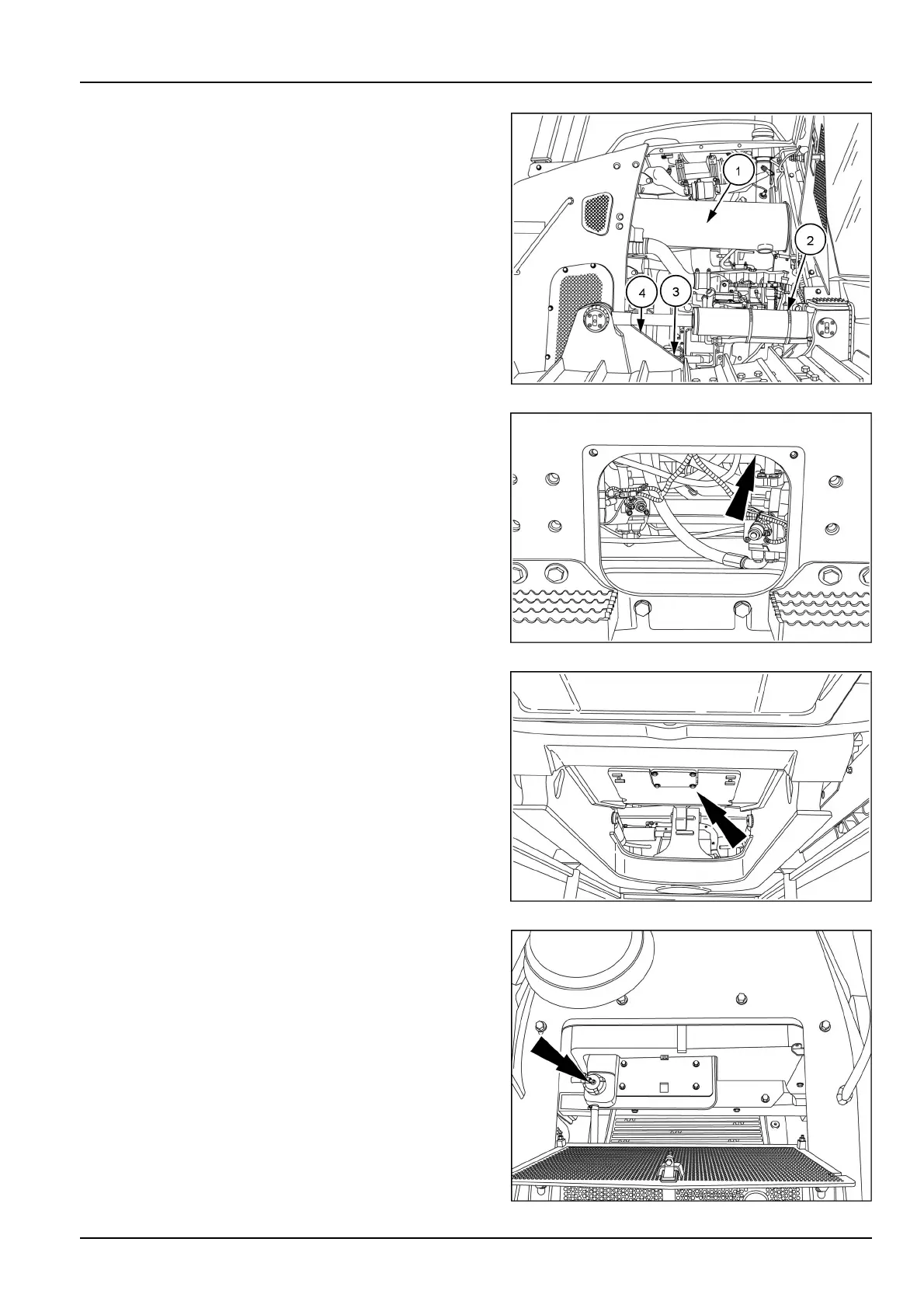 1

2

4

3