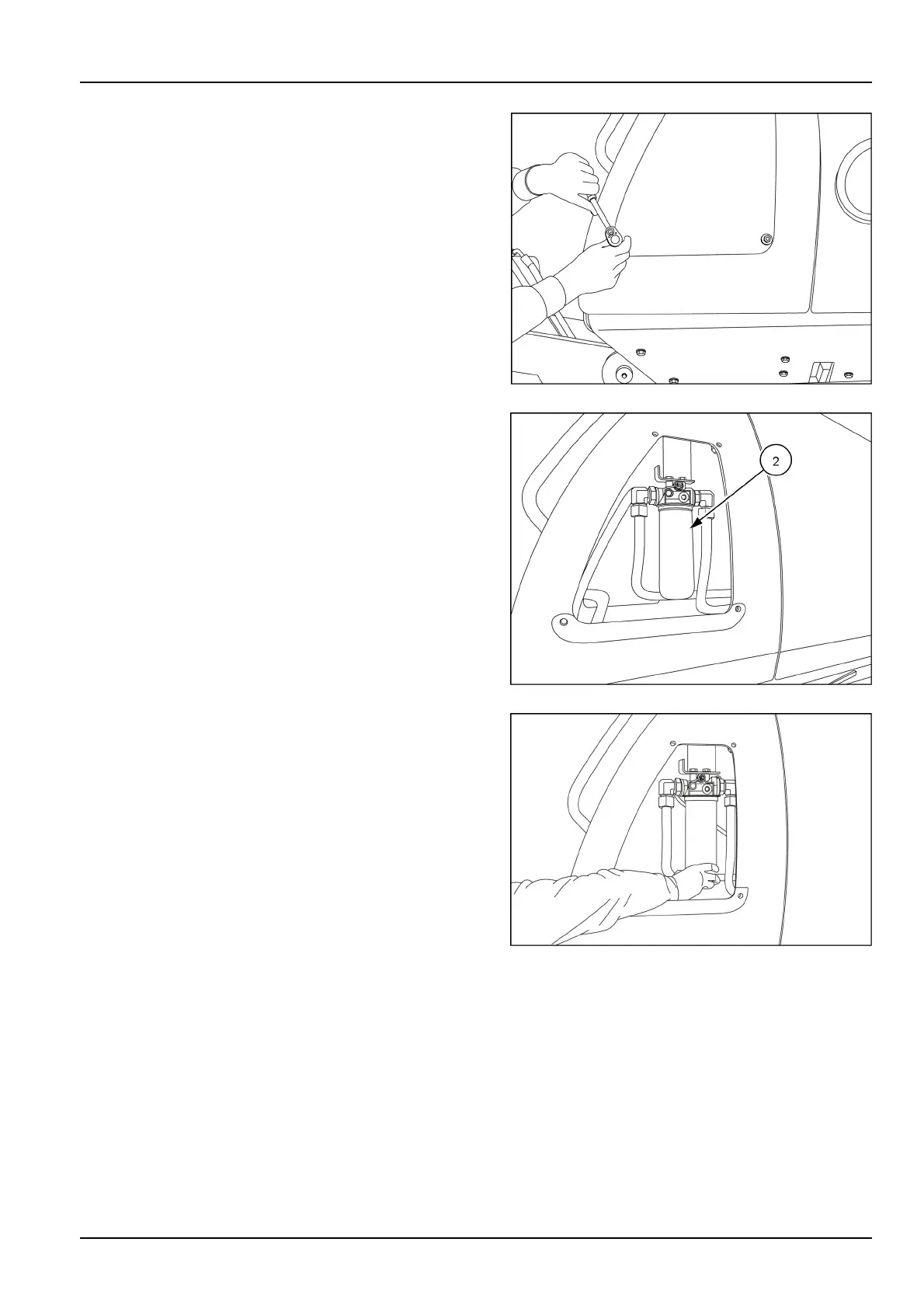 2