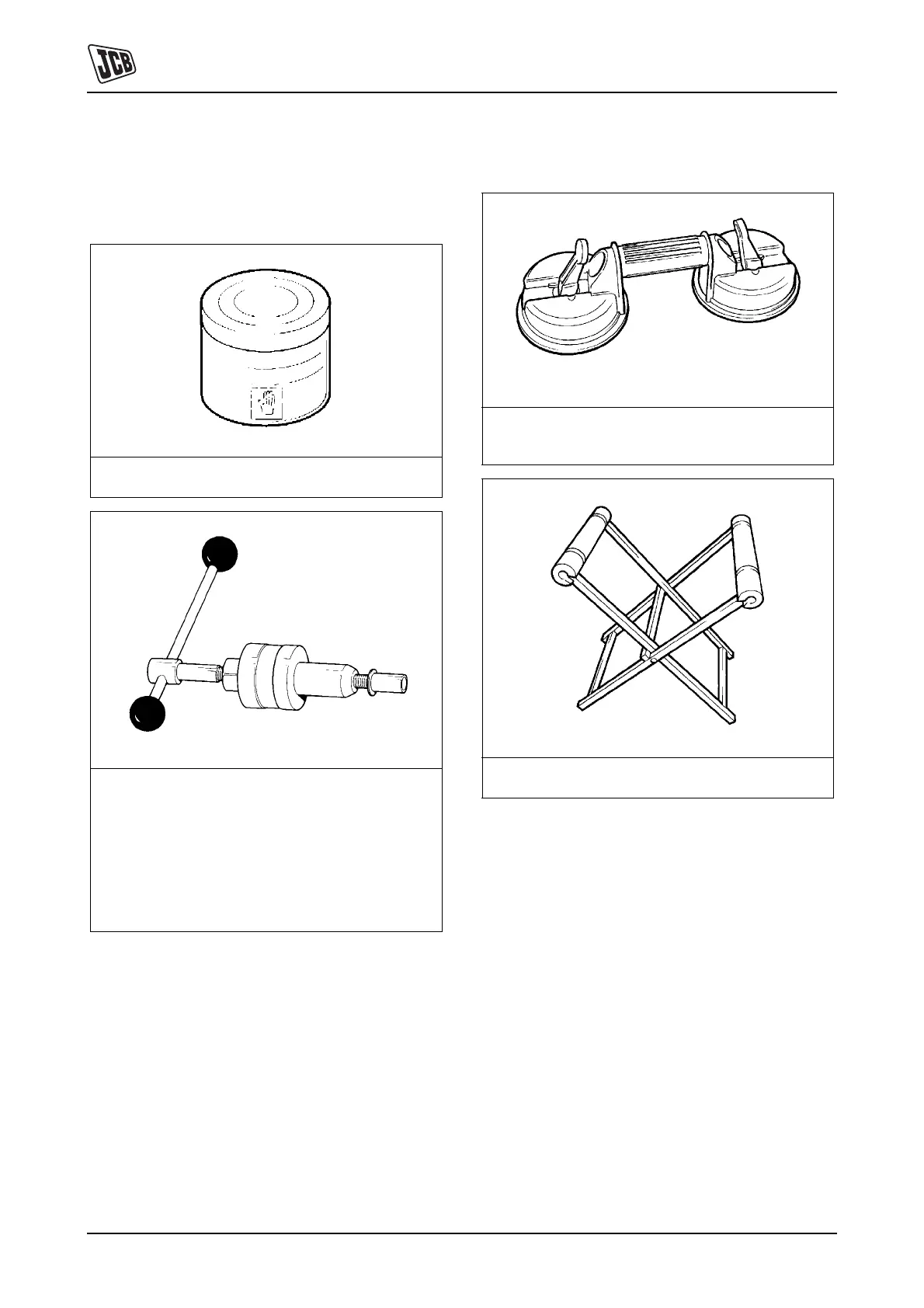 JCB