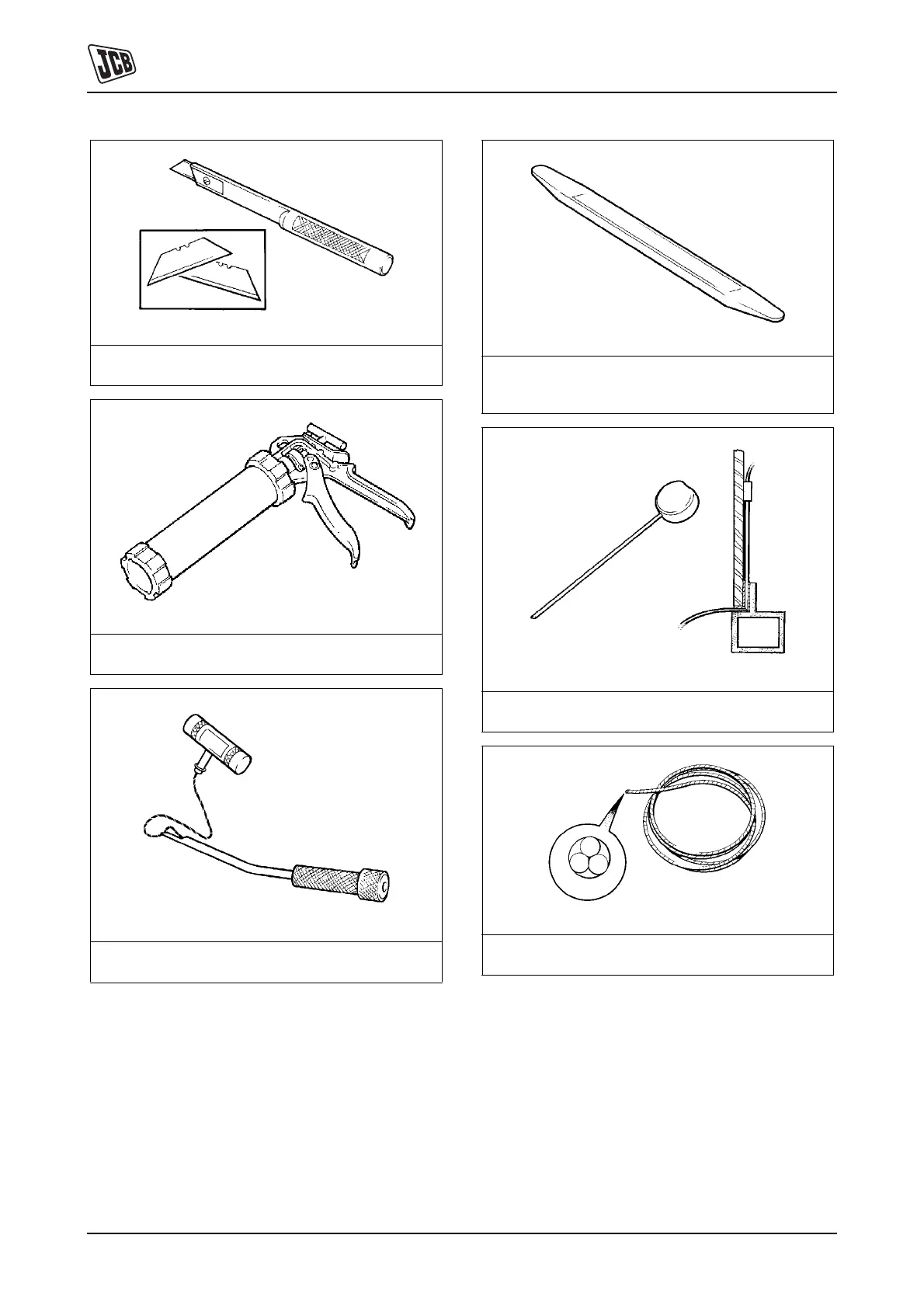 JCB