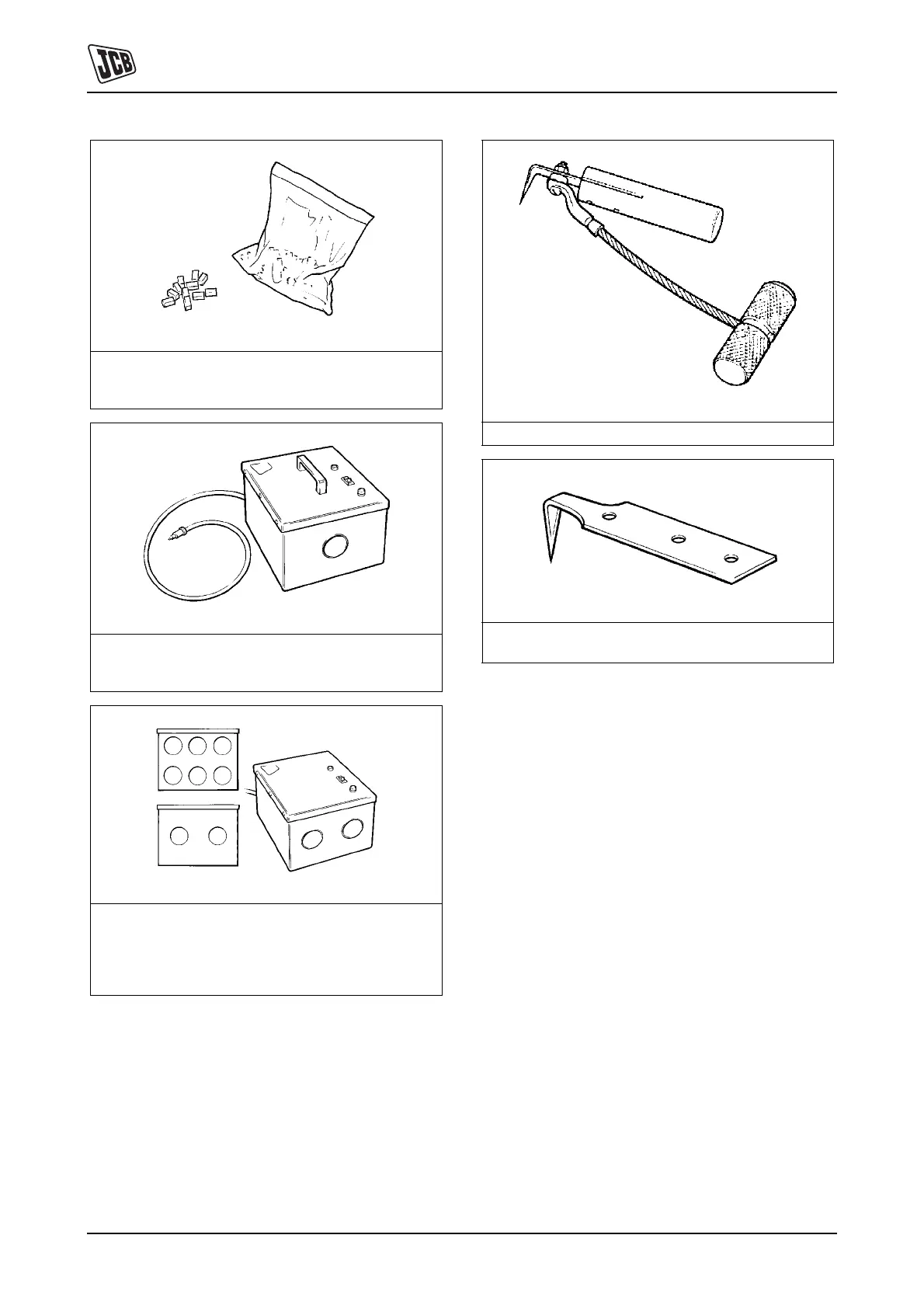 JCB