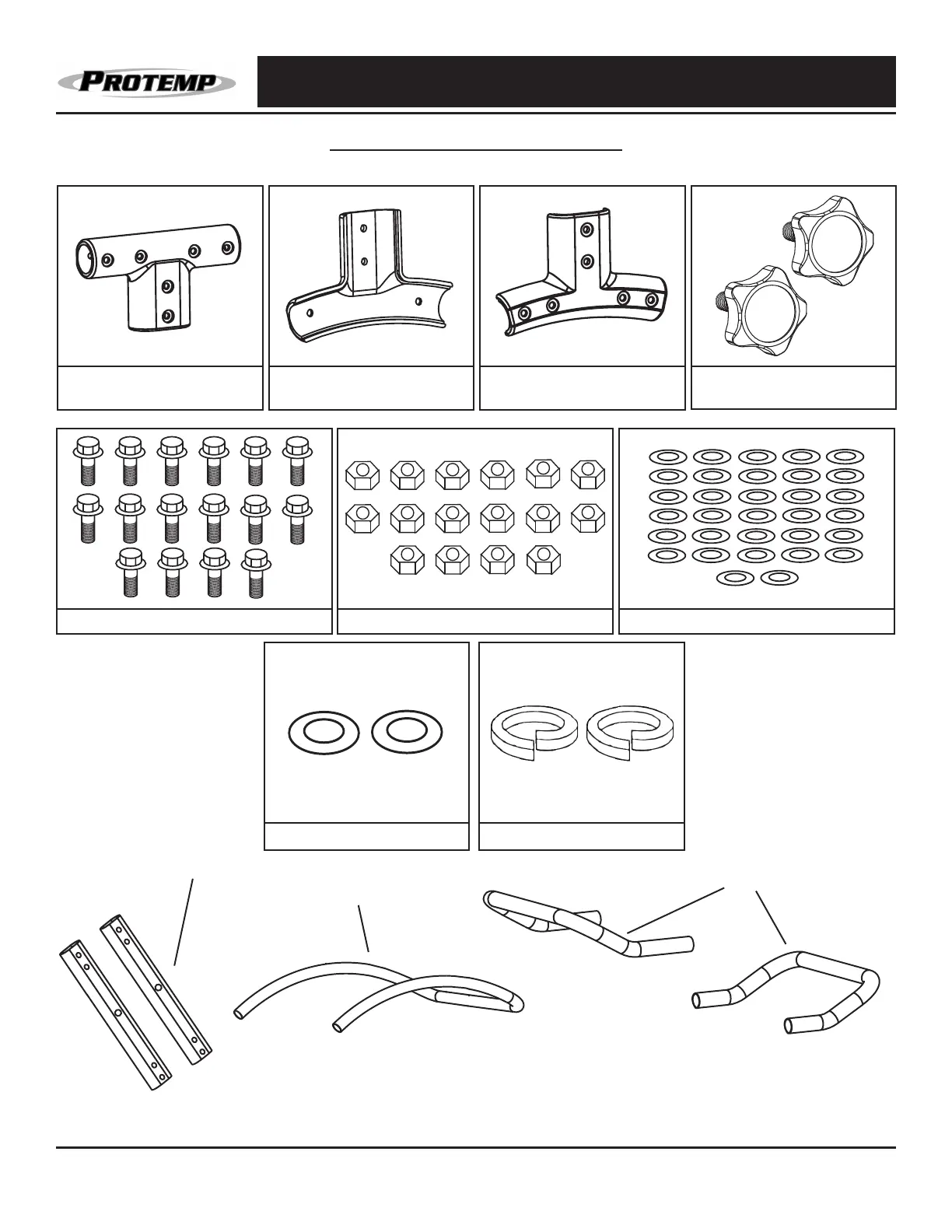 PROTEMP