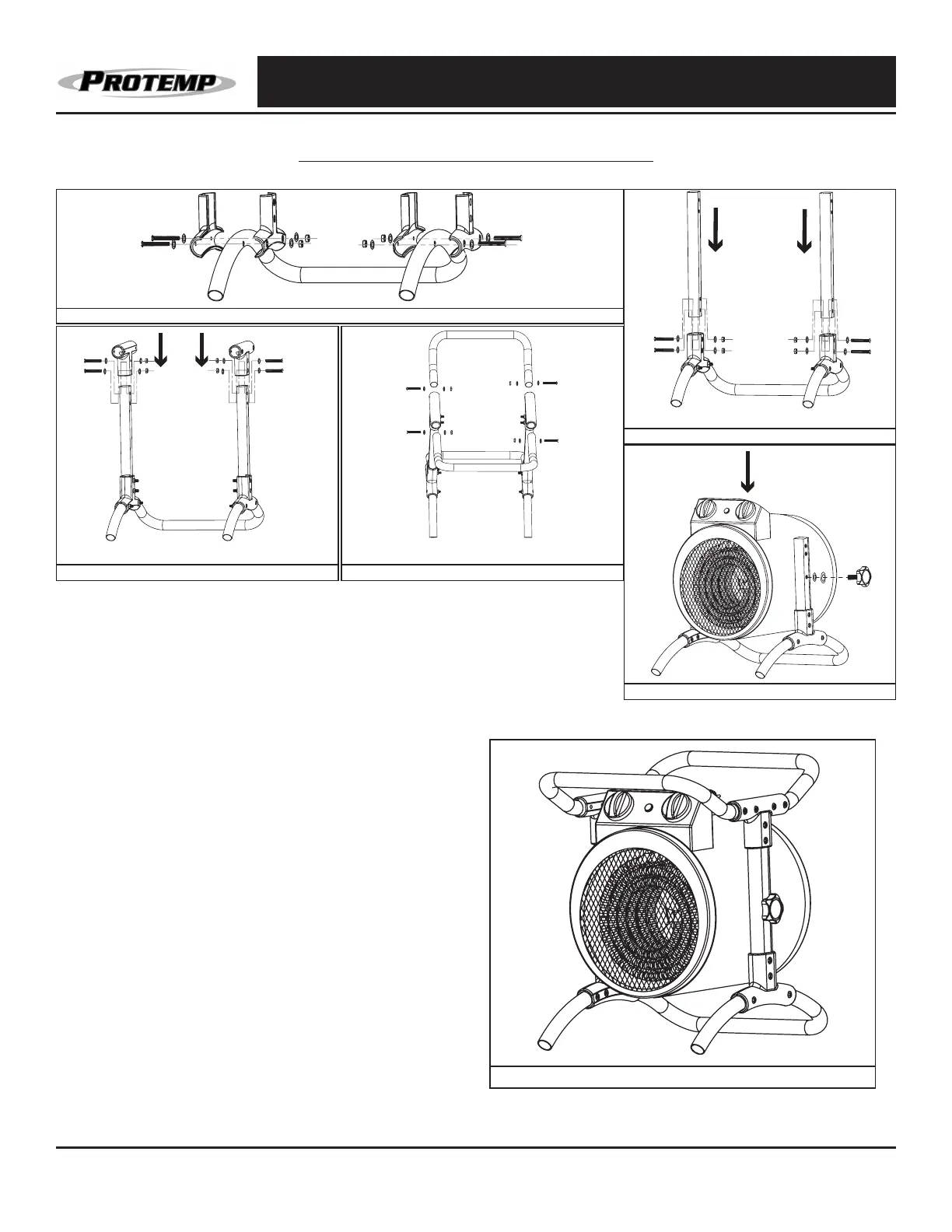 PROTEMP