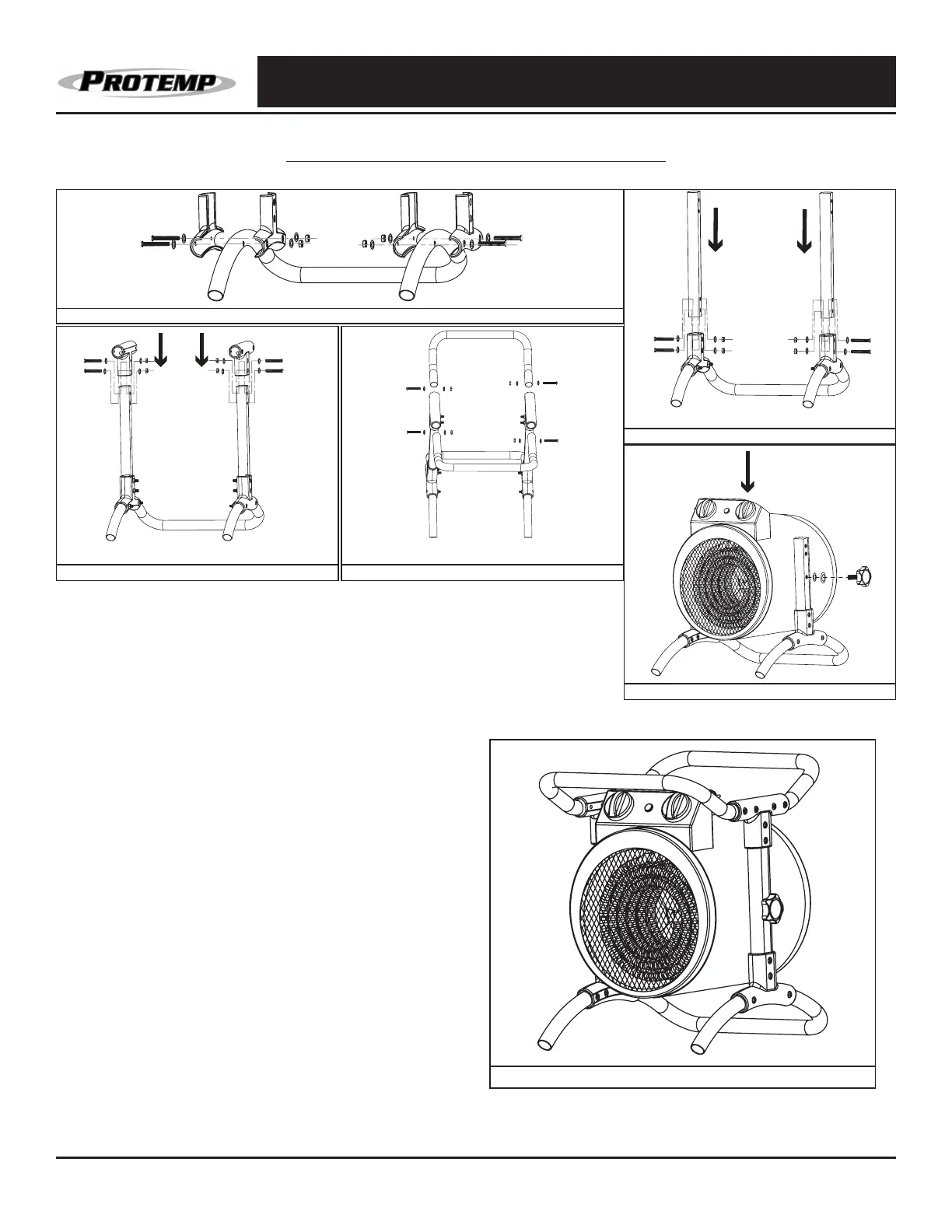 PROTEMP