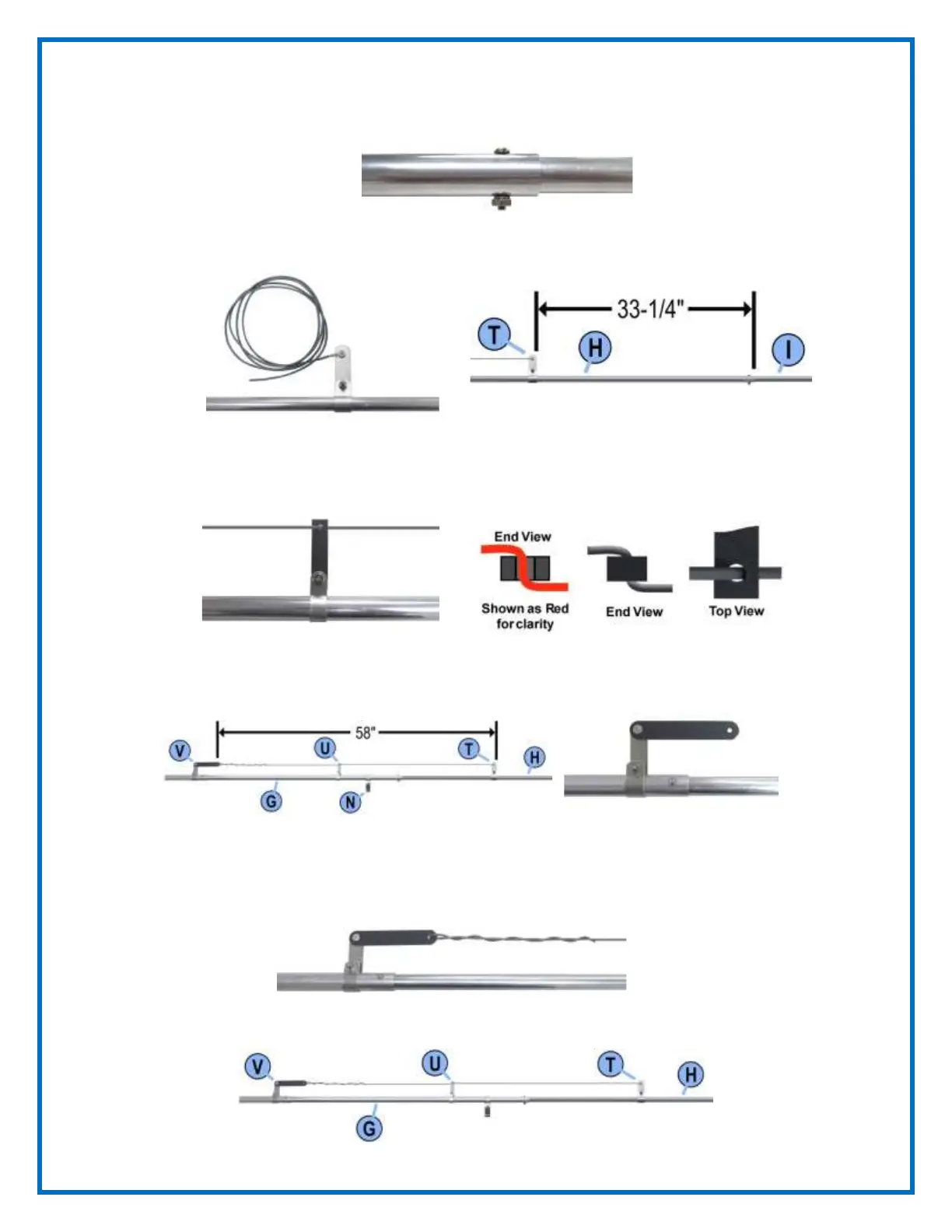 33-1/4"

T
H
I

End View

Shown as Red
for clarity

End View

Top View

58"

V
U
T
H
G
N

V
U
T
H
G