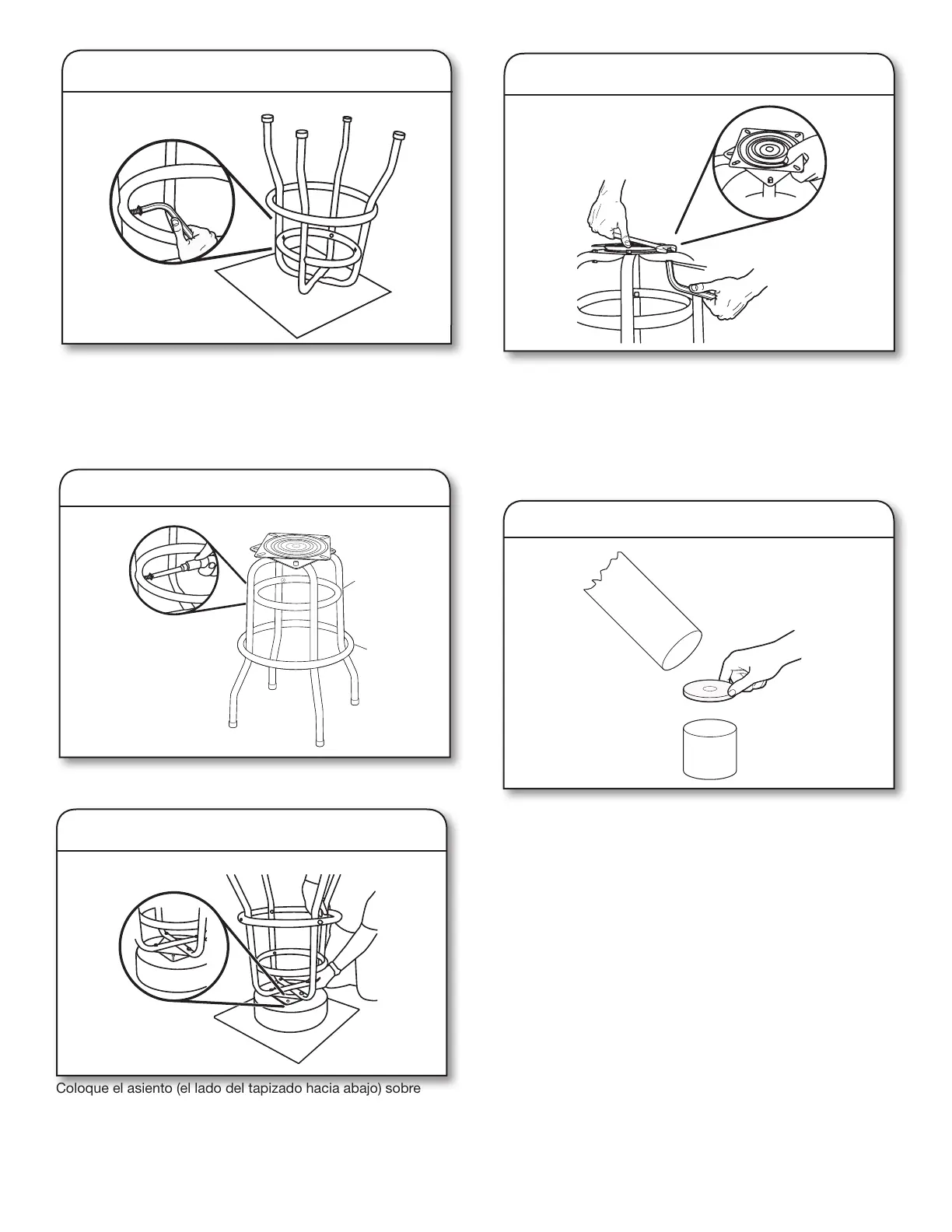 Coloque el asiento (el lado del tapizado hacia abajo) sobre