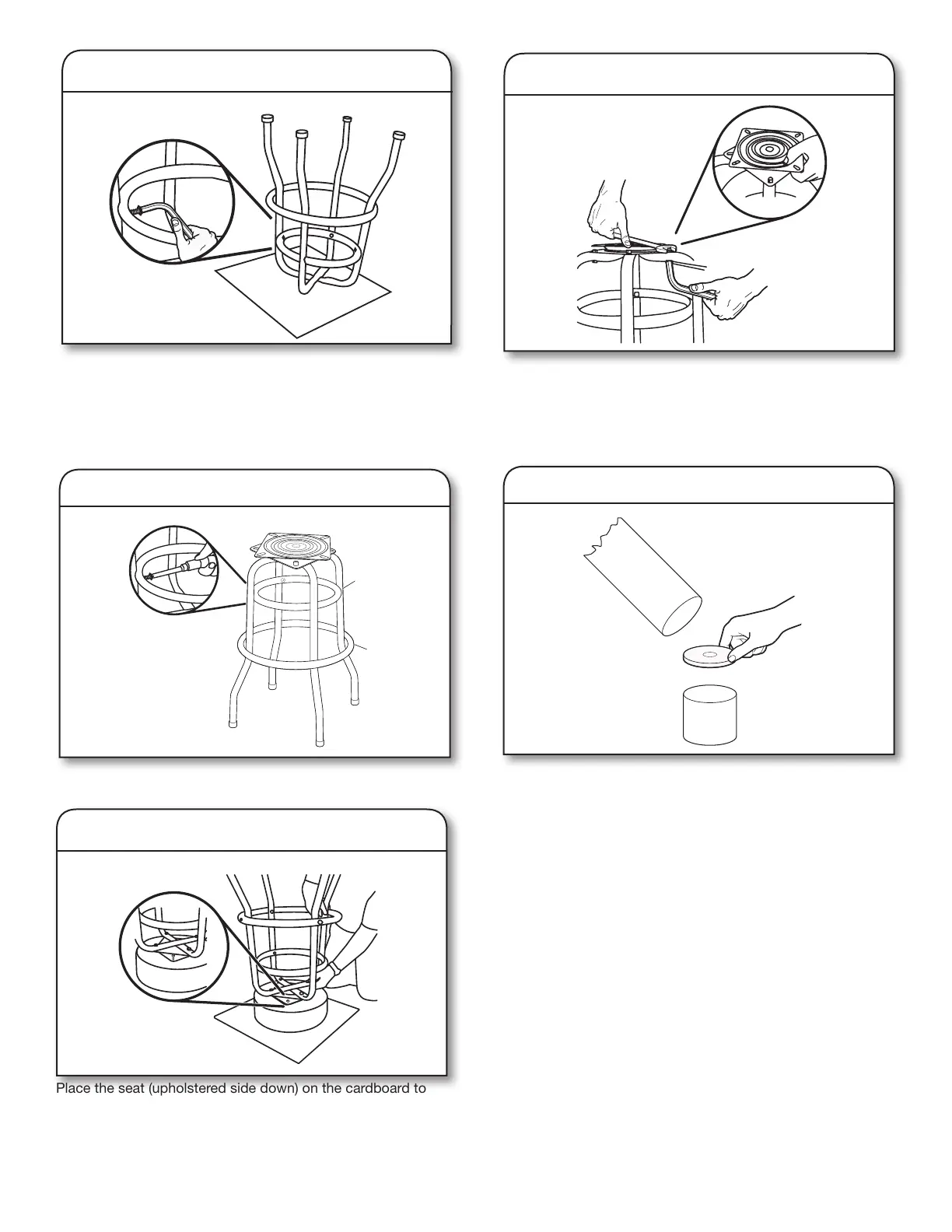 Place the seat (upholstered side down) on the cardboard to