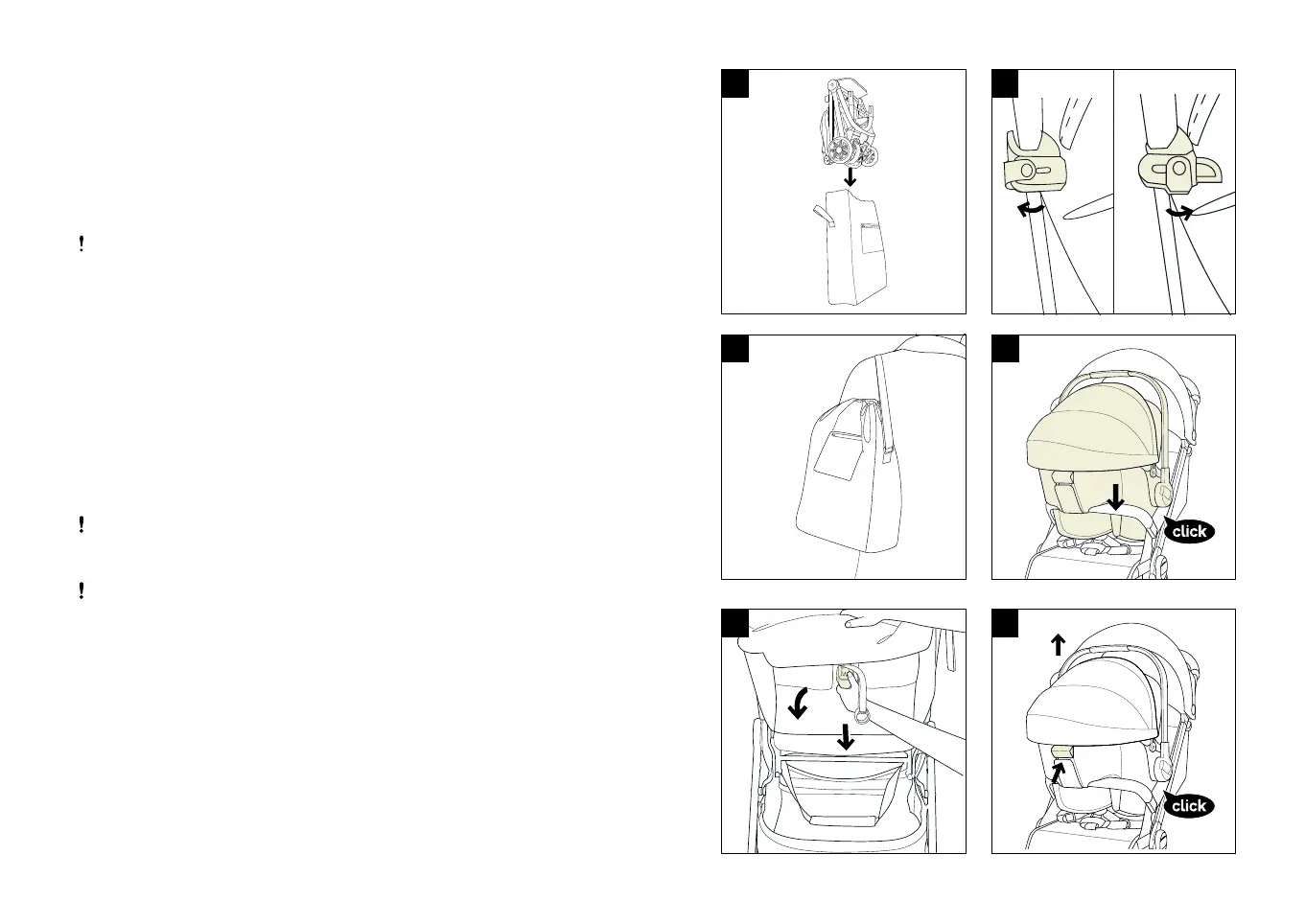 !

!

!

click

click