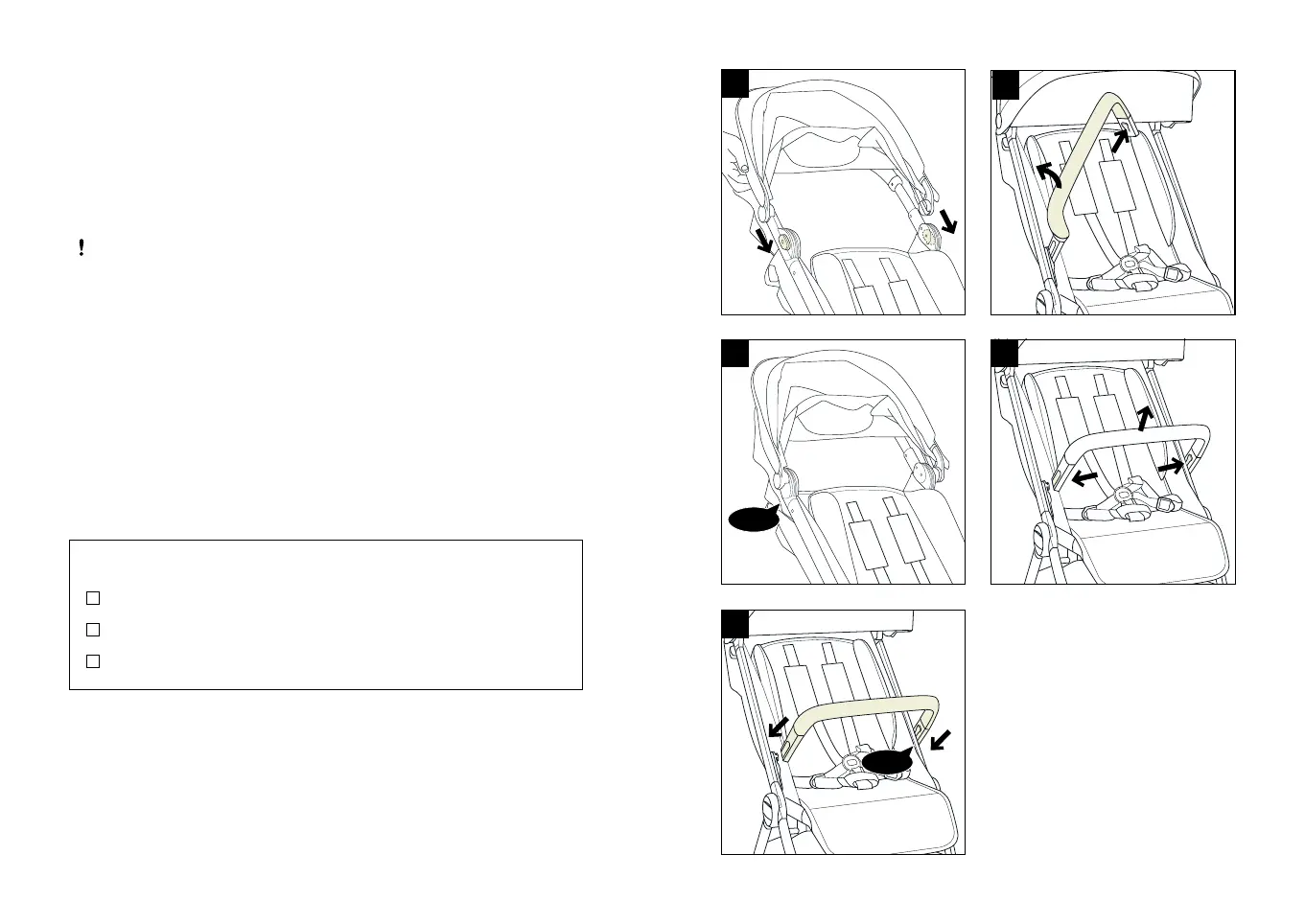 !