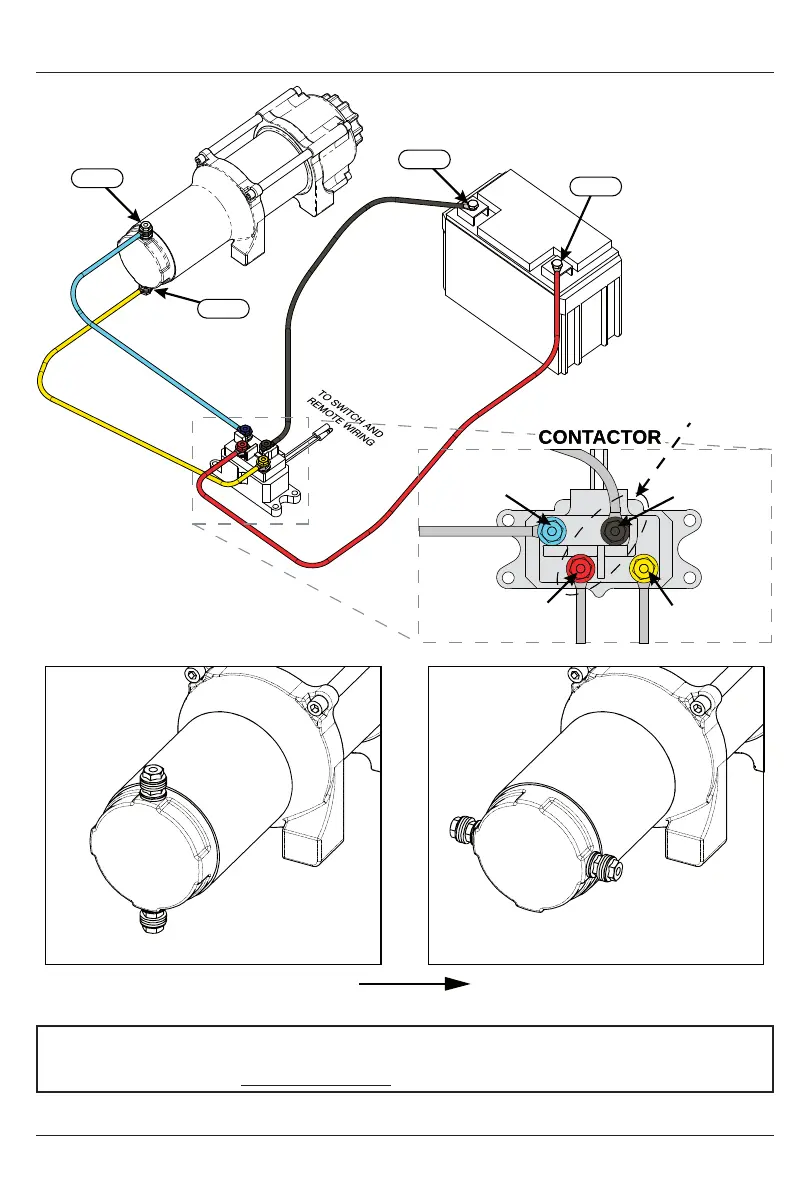 TO SWITCH AND REMOTE WIRING

CONTACTOR