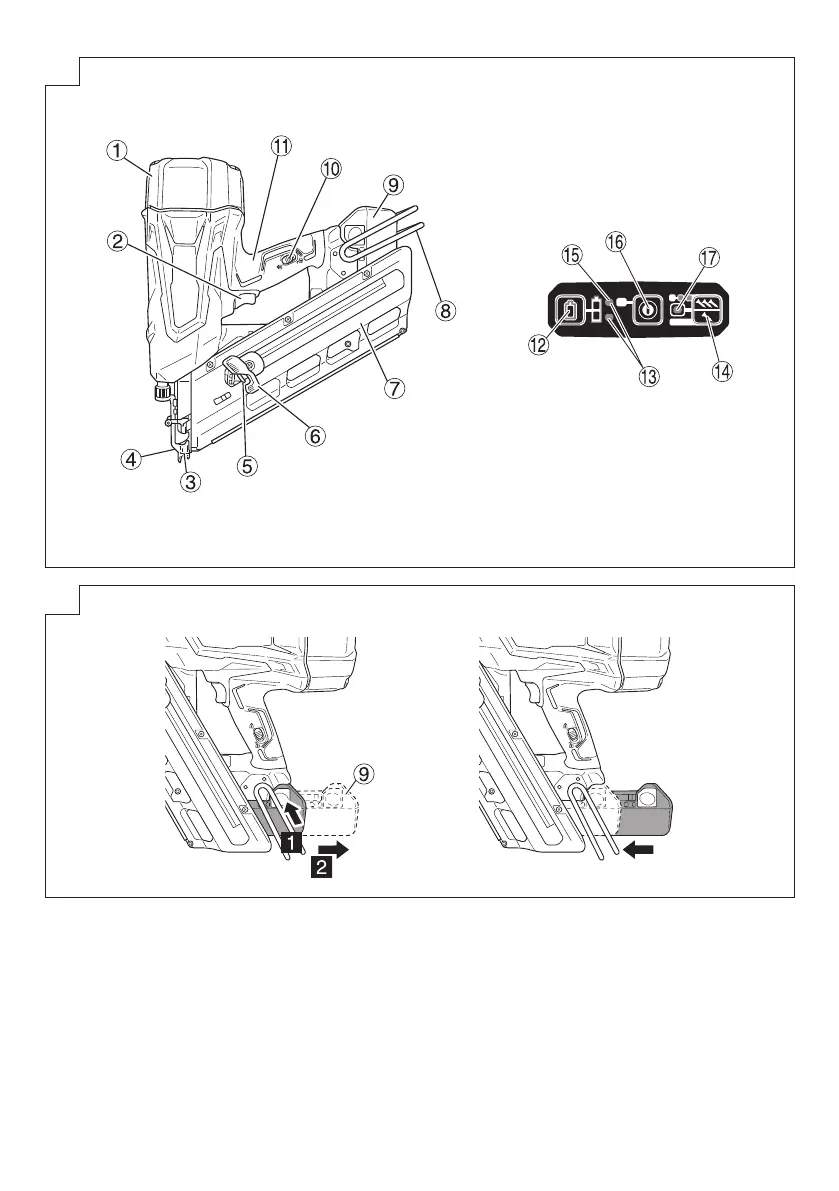 ①
⑪
⑩
⑨
②
⑧
⑦
⑥
⑤
④
③
⑯
⑮
⑰
⑫
⑬
⑭

⑨
1
2