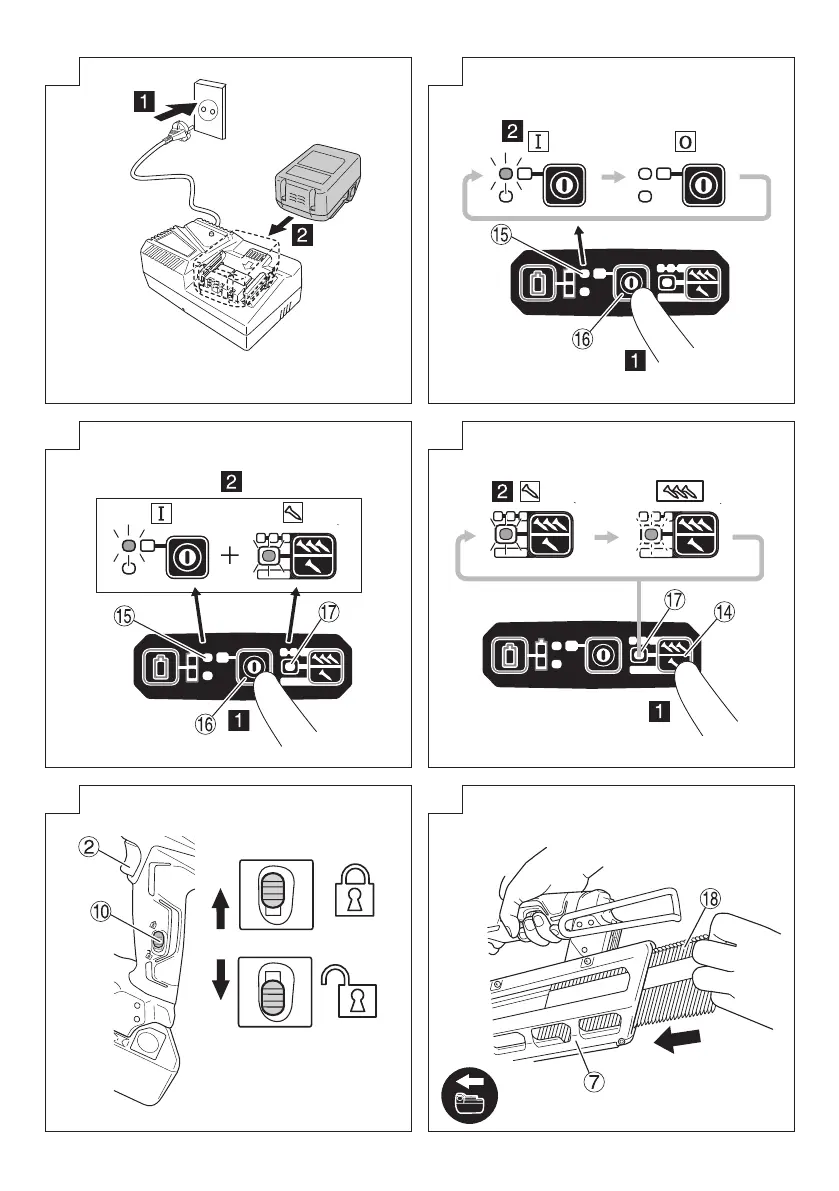 1
2

2 I O
15
16
1

2
I
15
17
16 1

2
17
14
1

2
10

18
7