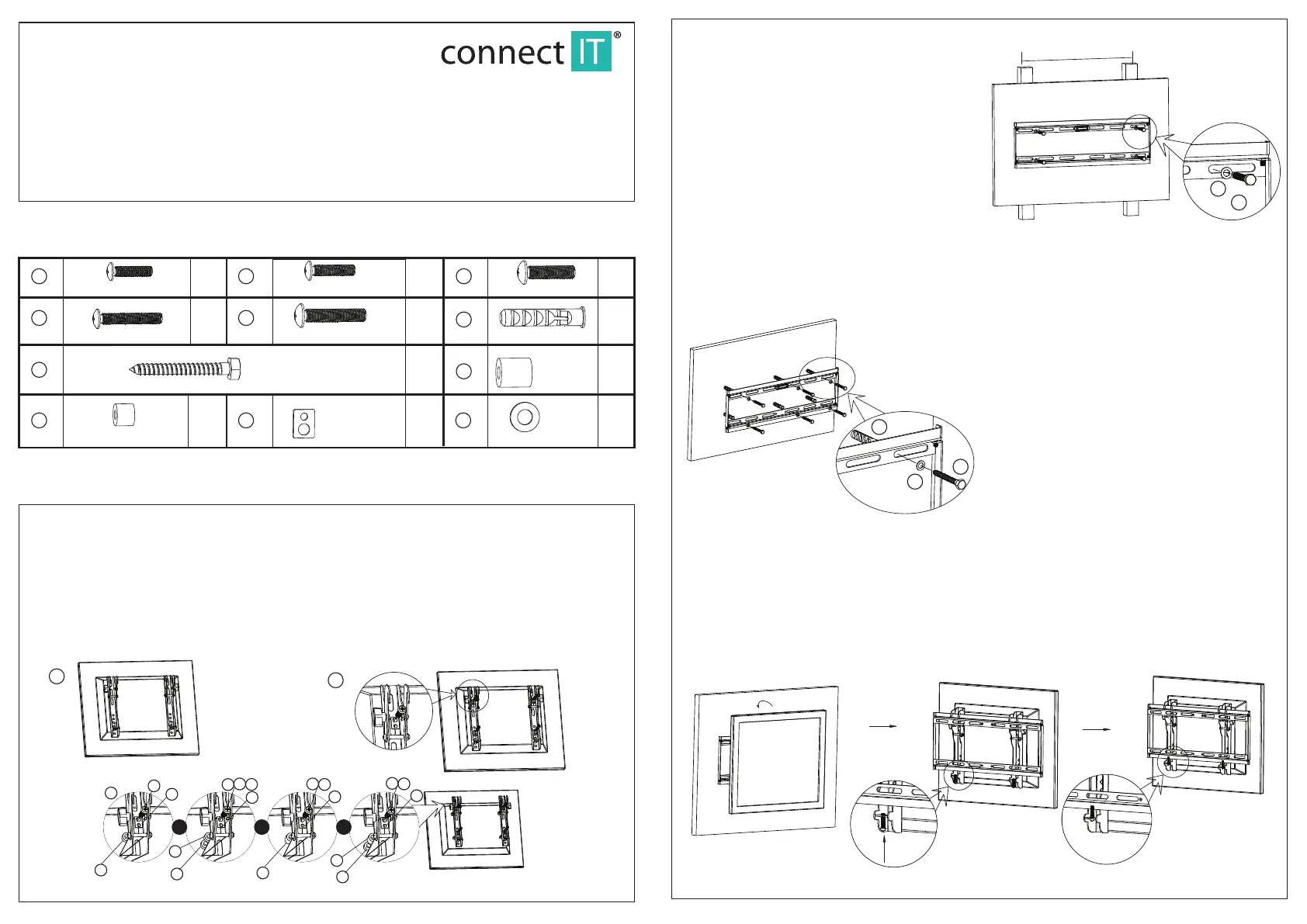 connect IT®