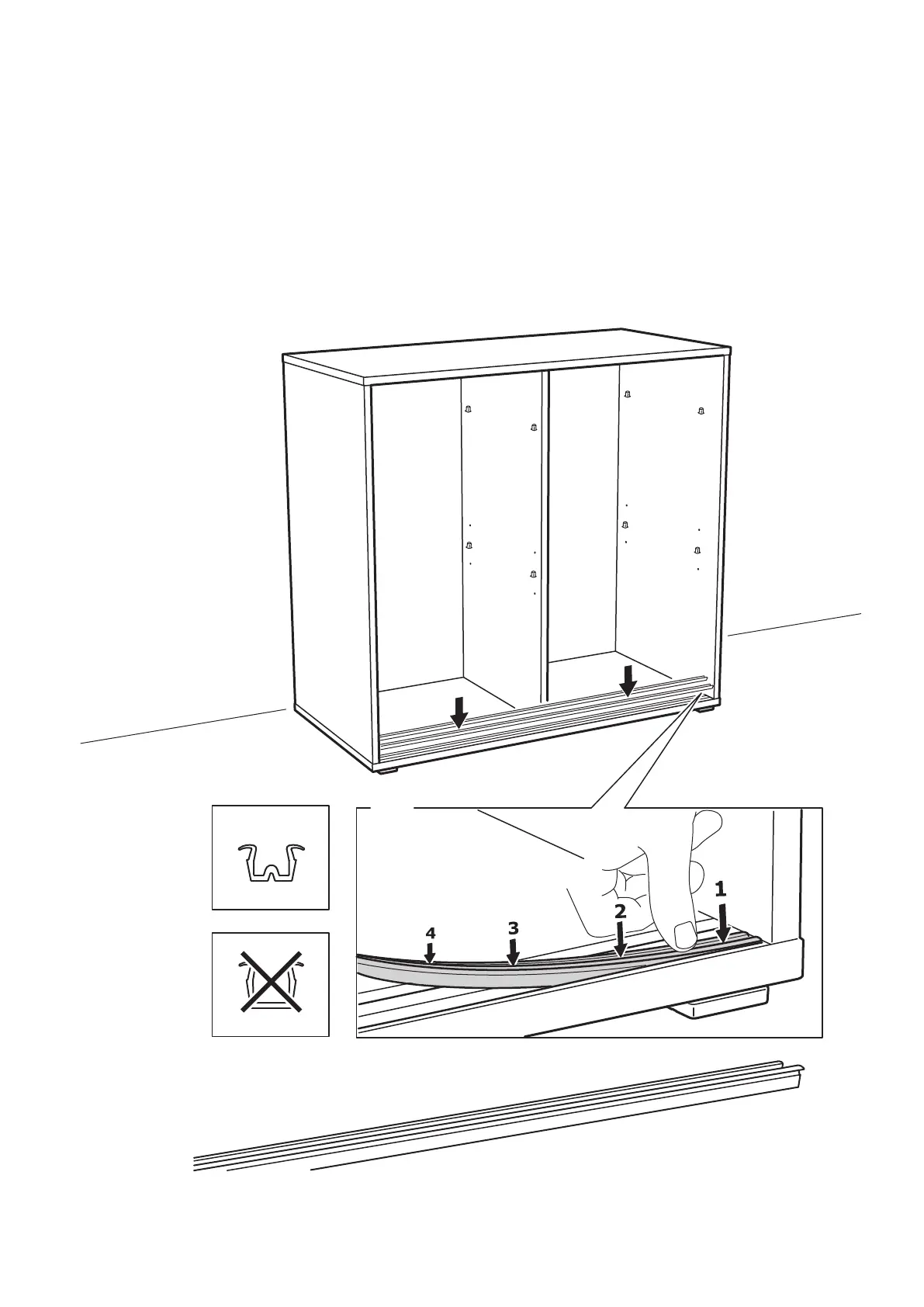 4
3
2
1