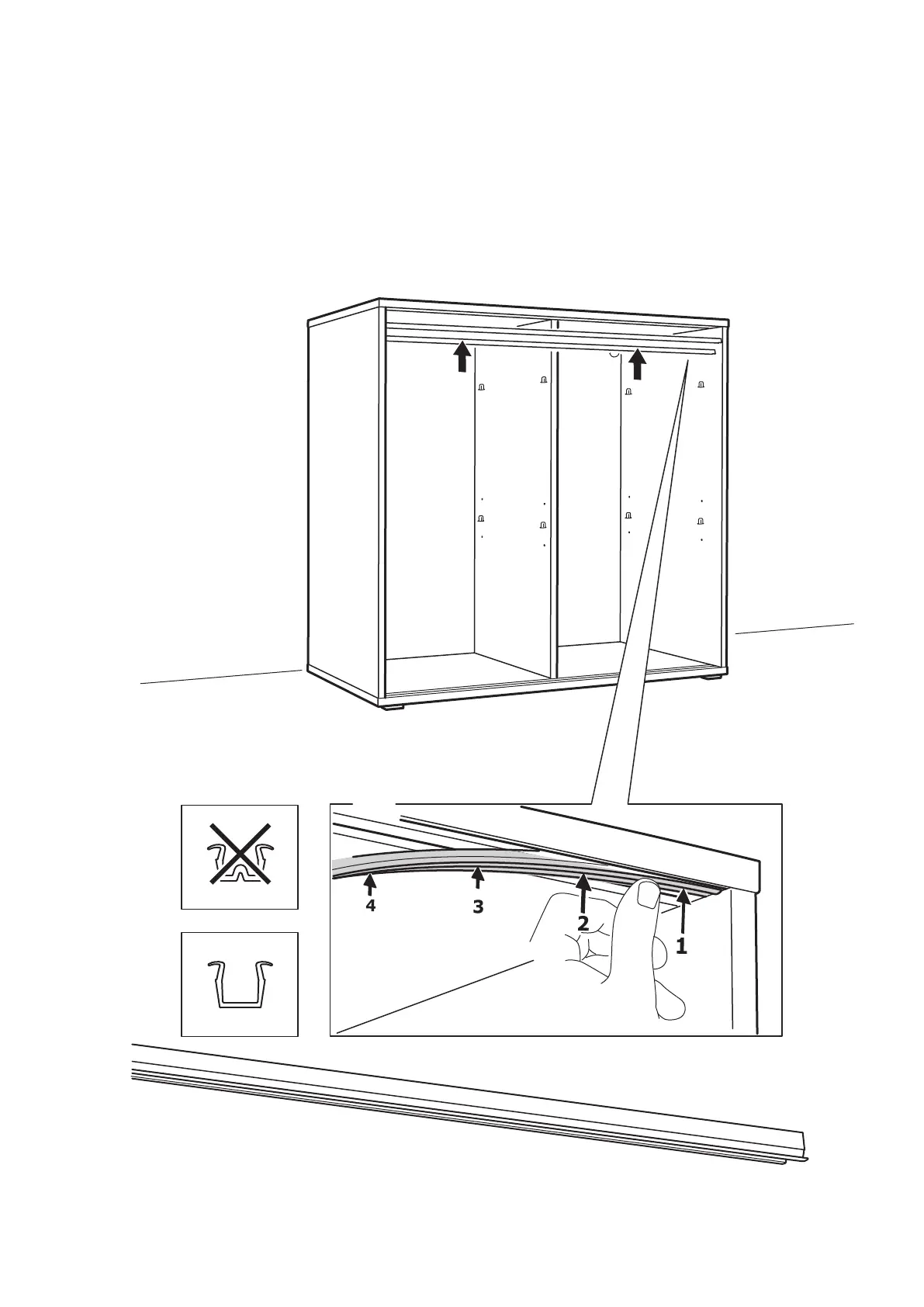 4
3
2
1