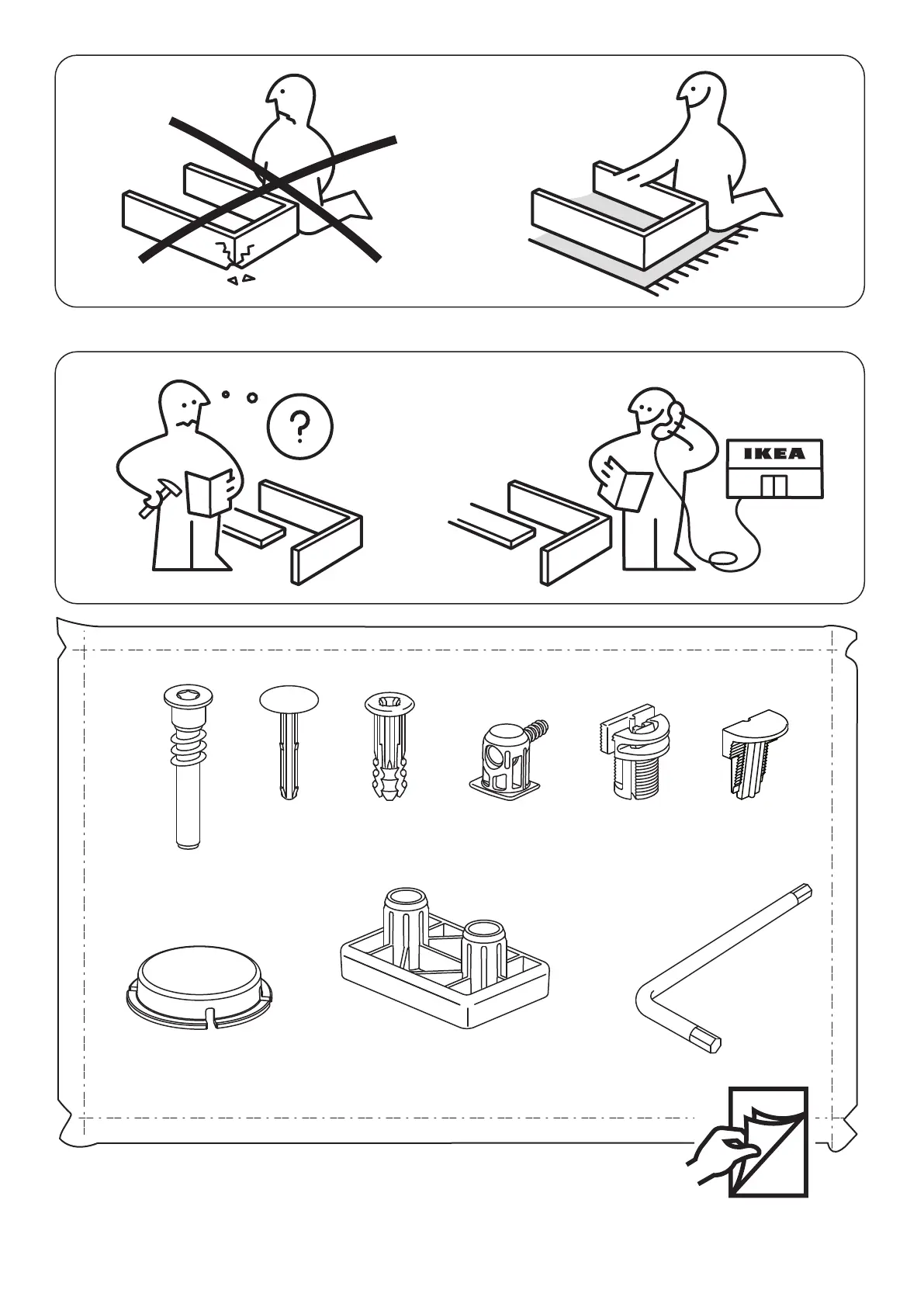 ?

IKEA