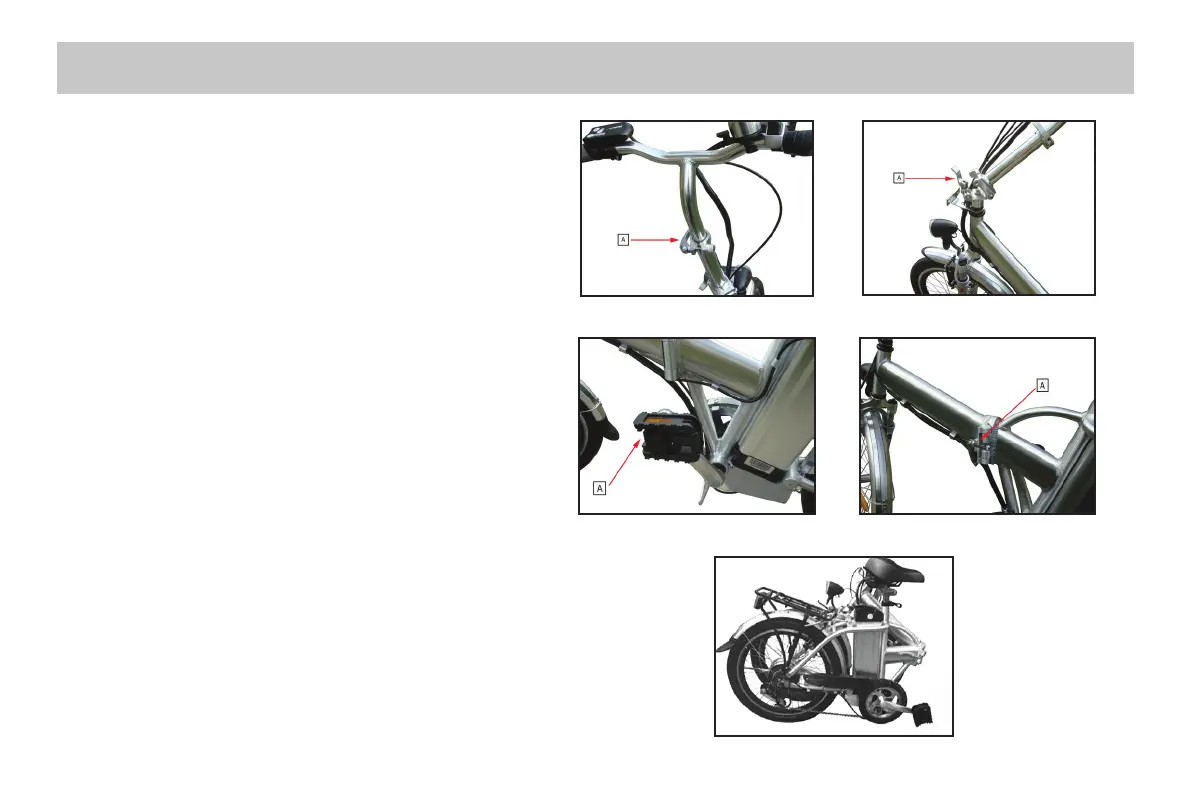 A

A

A

A