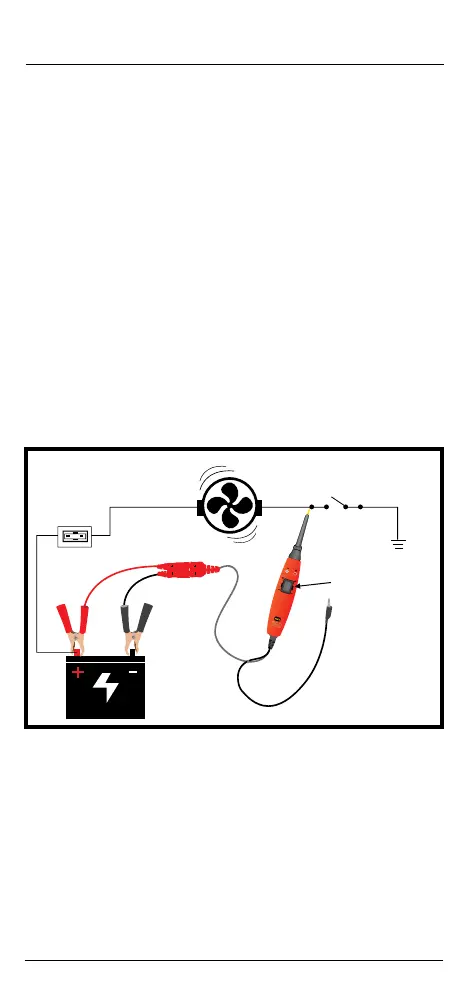 +
−