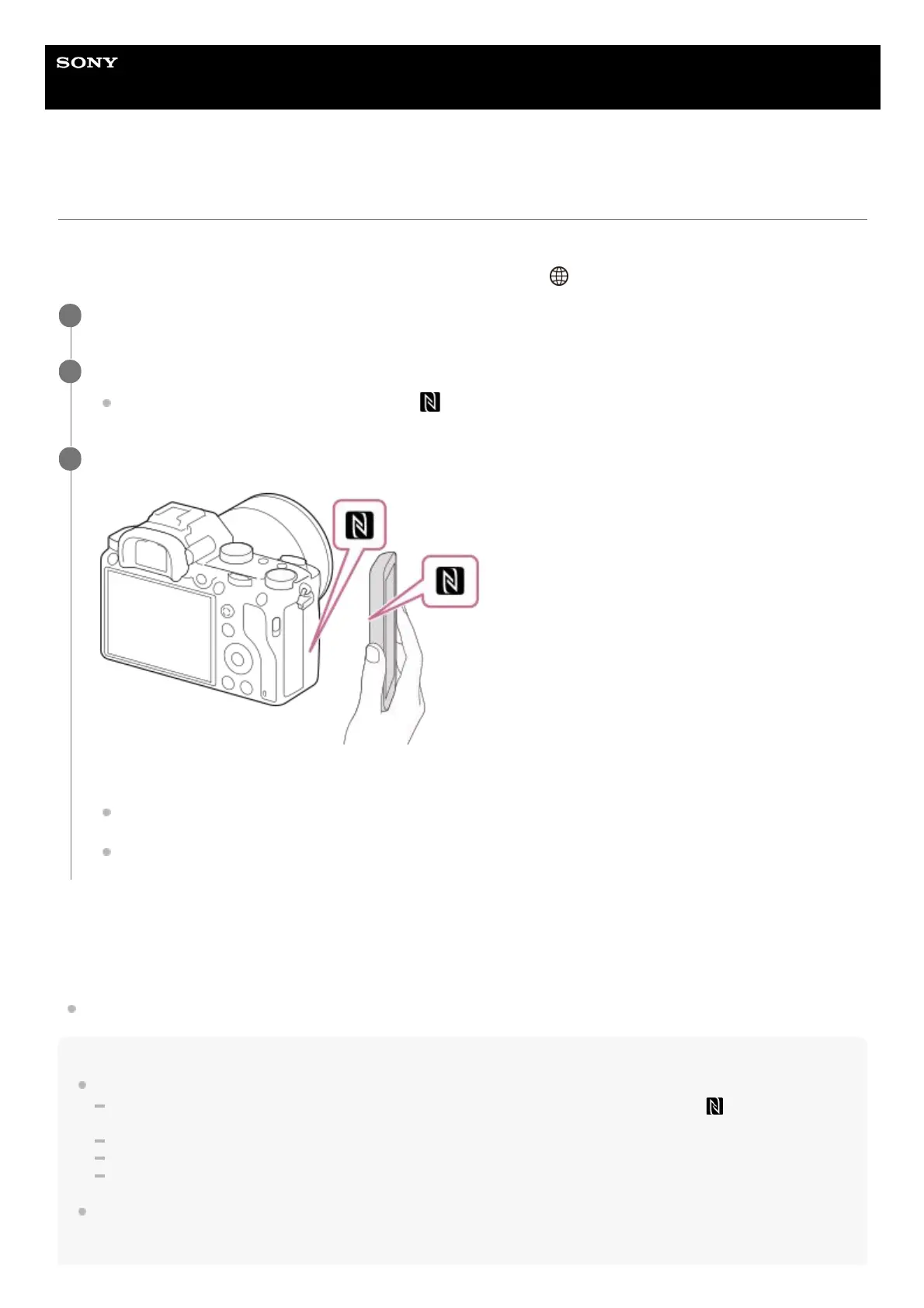 SONY