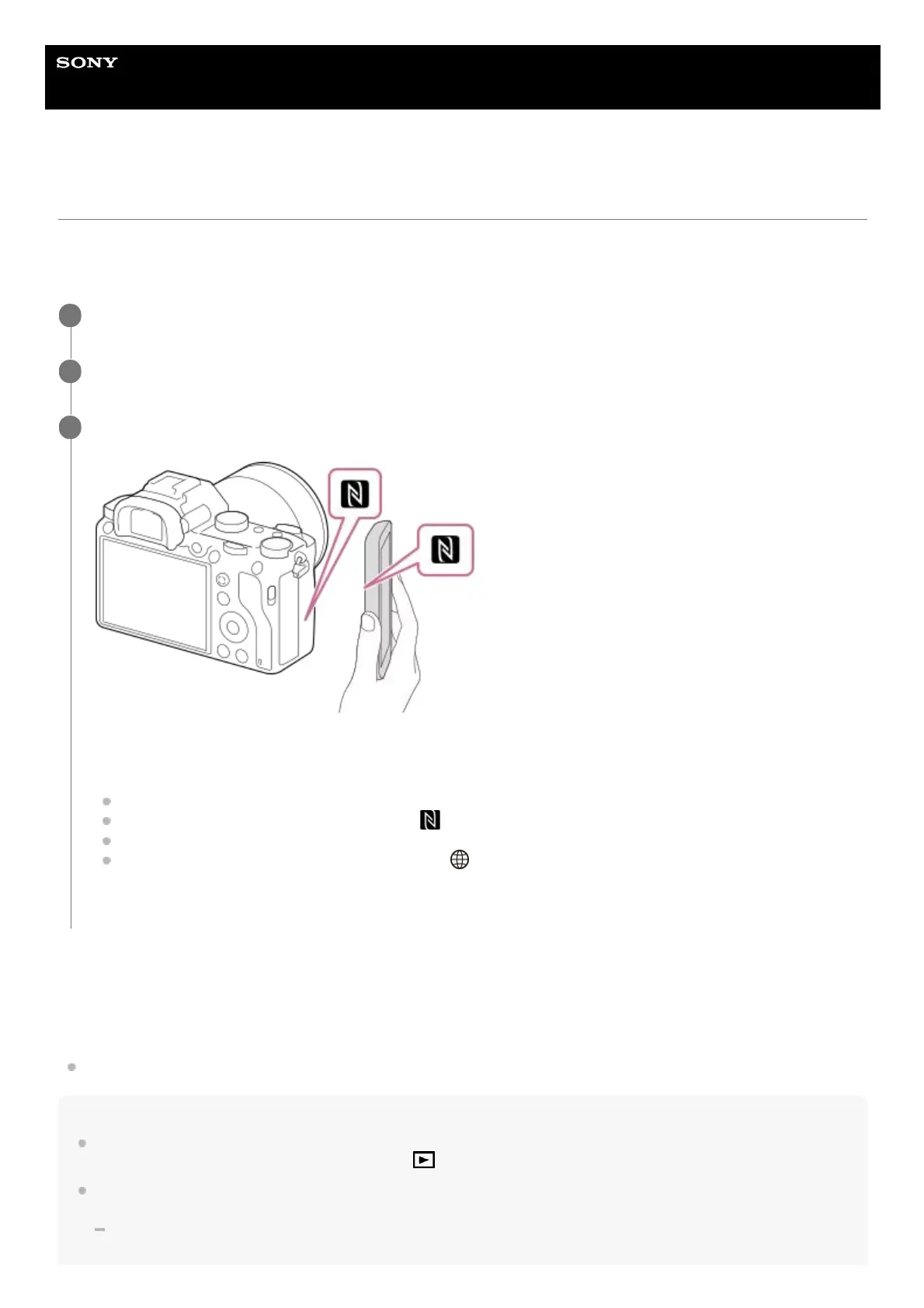 SONY