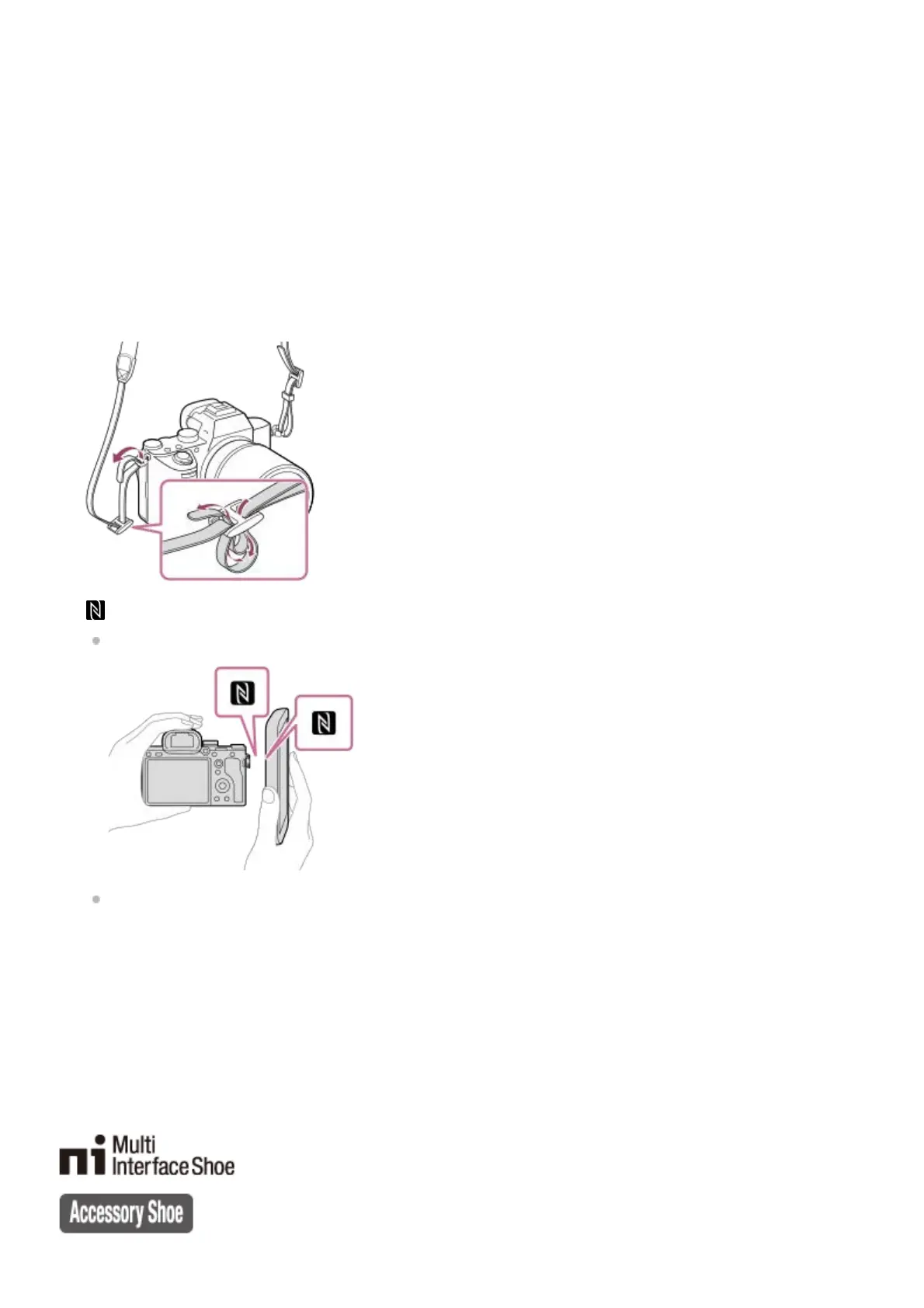 Multi Interface Shoe

Accessory Shoe