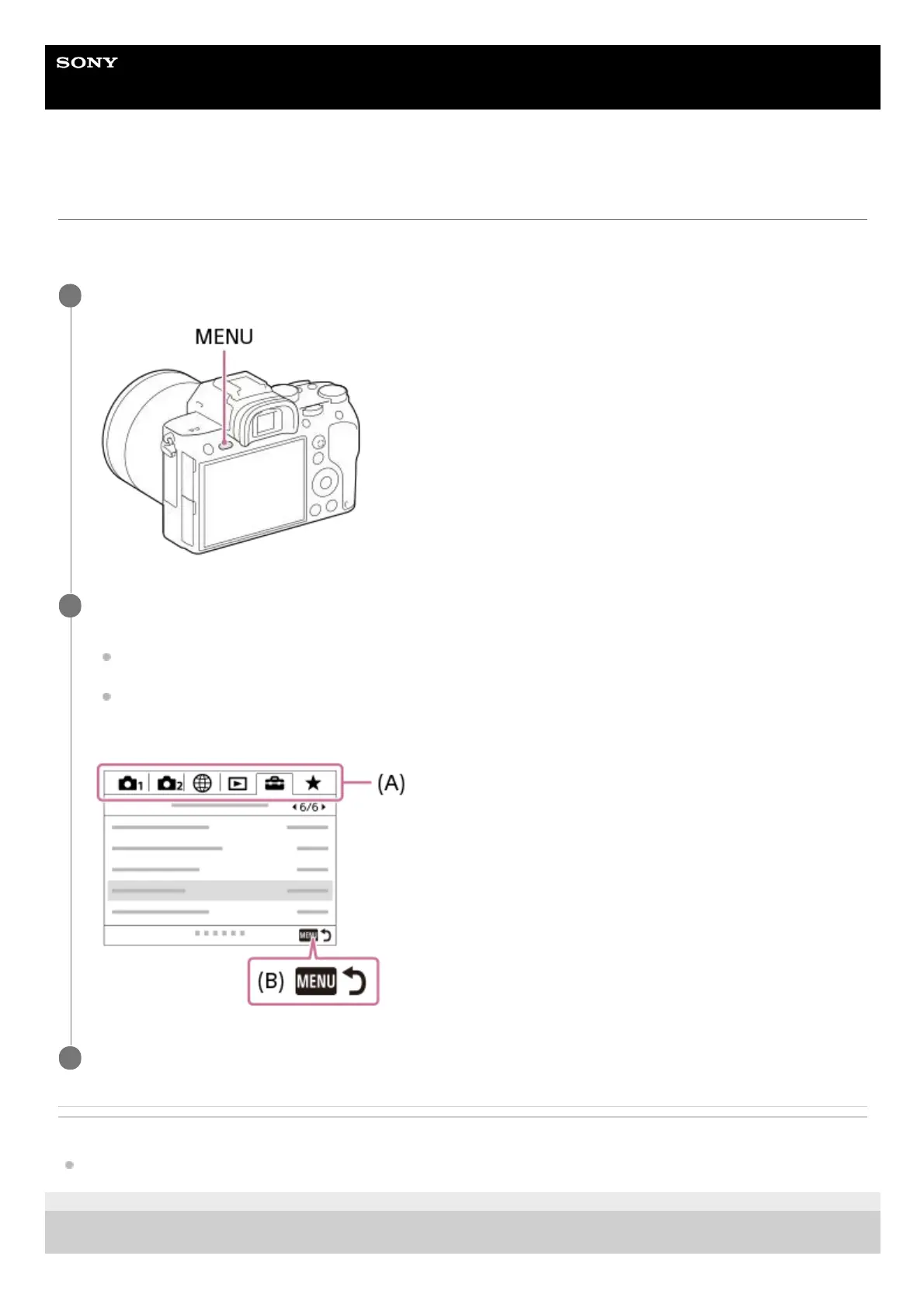 SONY

MENU

(A)

6/6

MENU

(B) MENU