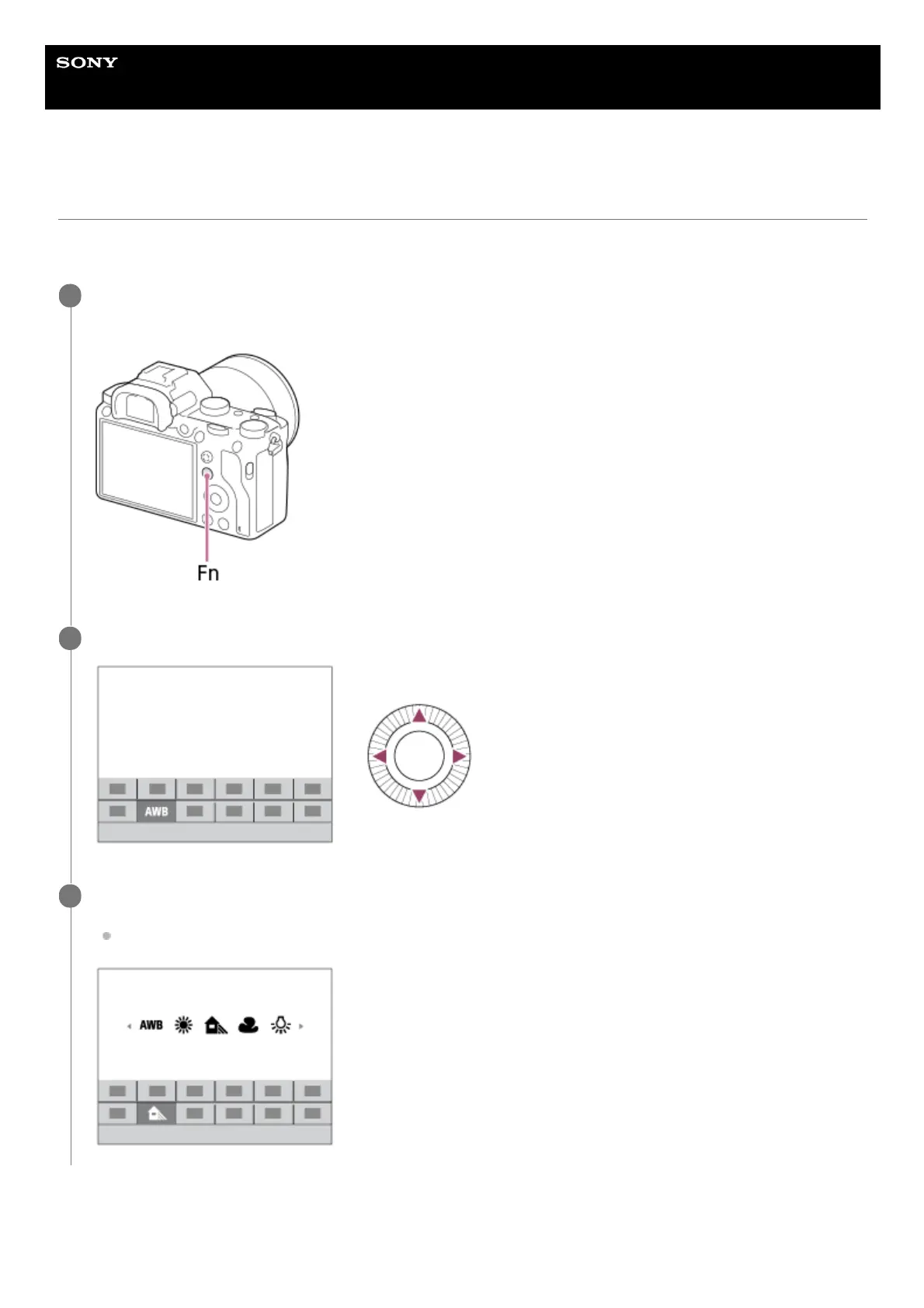 SONY

Fn

AWB

AWB